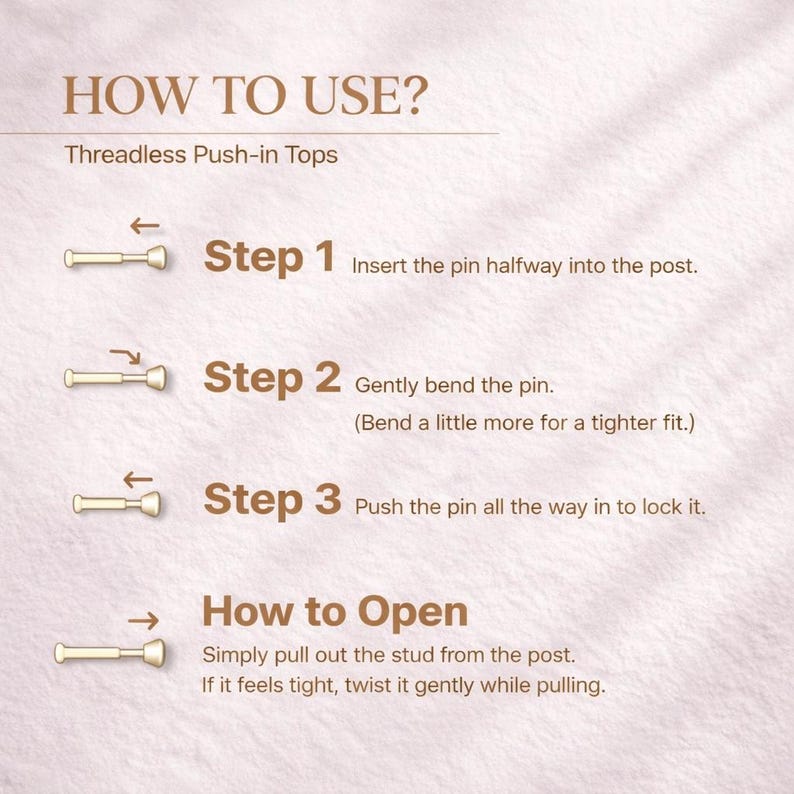 HOW TO USE?

Threadless Push-in Tops

Step 1 Insert the pin halfway into the post.

Step 2 Gently bend the pin.
(Bend a little more for a tighter fit.)

Step 3 Push the pin all the way in to lock it.

How to Open
Simply pull out the stud from the post.
If it feels tight, twist it gently while pulling.