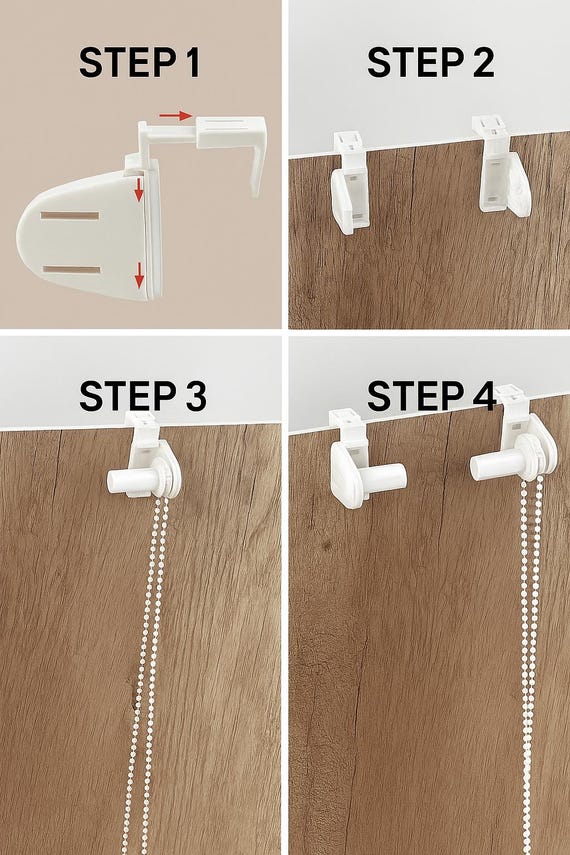 STEP 1

STEP 2

STEP 3

STEP 4