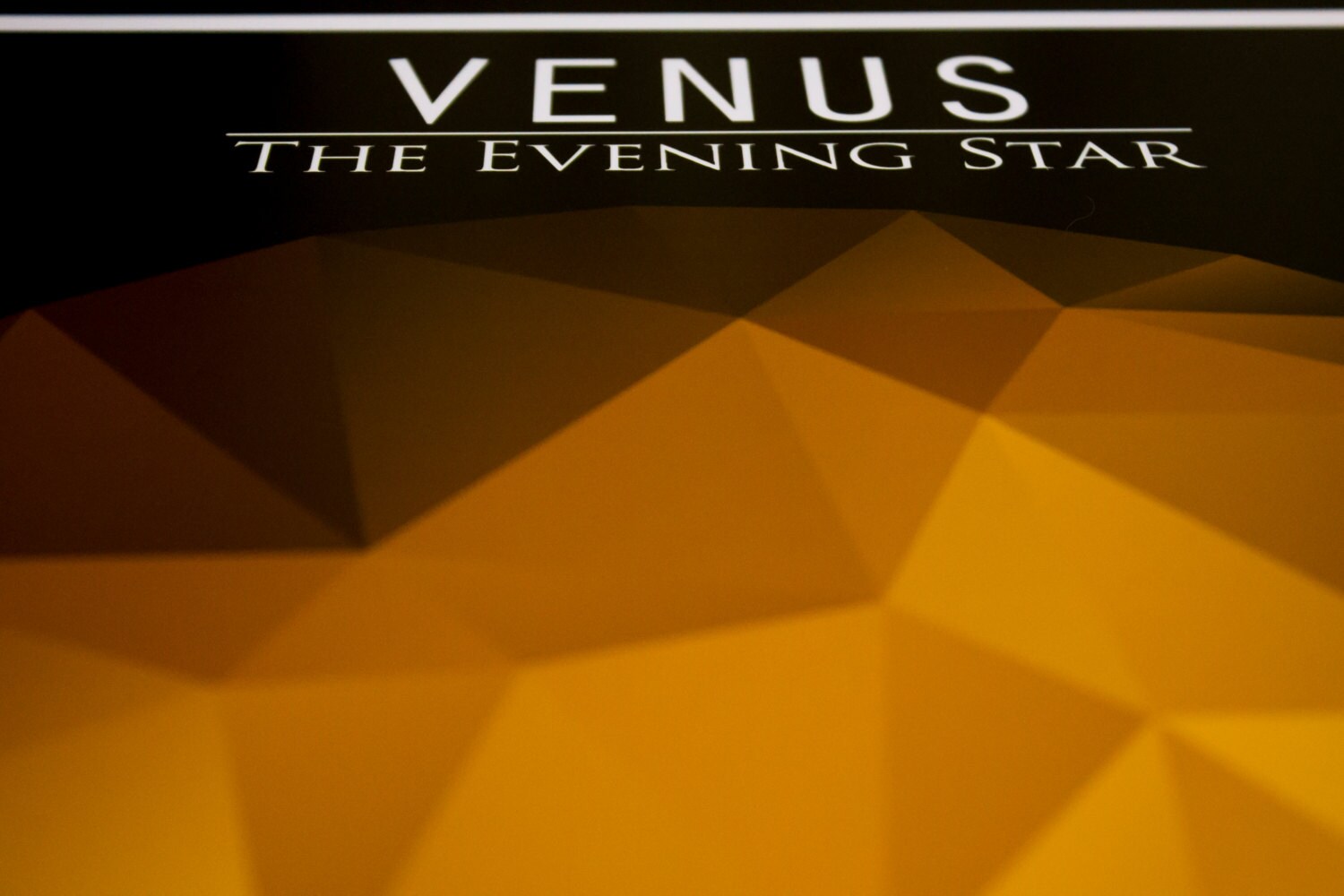 VENUS
THE EVENING STAR