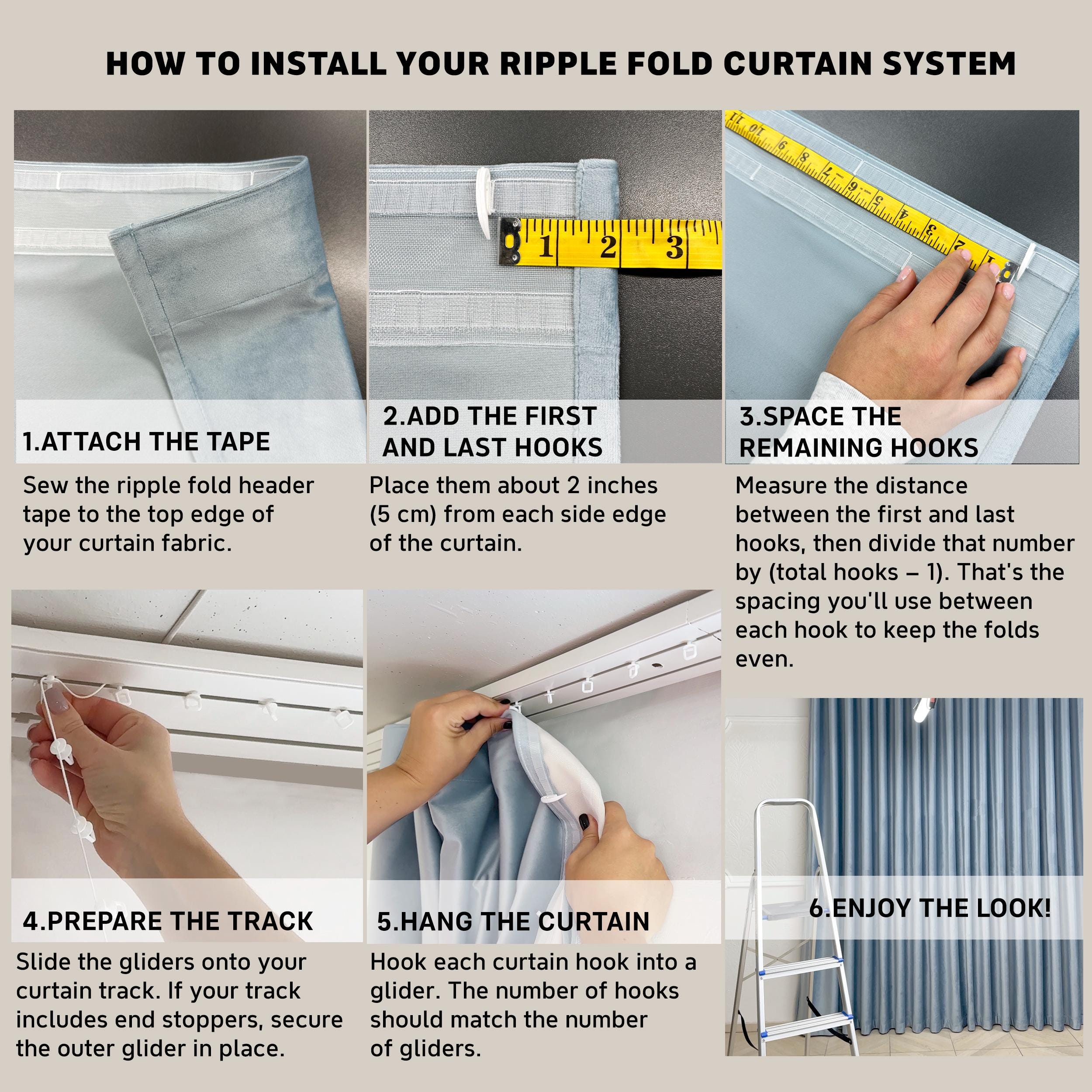 HOW TO INSTALL YOUR RIPPLE FOLD CURTAIN SYSTEM

1.ATTACH THE TAPE

Sew the ripple fold header tape to the top edge of your curtain fabric.

1 2 3

2.ADD THE FIRST AND LAST HOOKS

Place them about 2 inches (5 cm) from each side edge of the curtain.

11 10 9 8 7 6 5 4 3 2 1

3.SPACE THE REMAINING HOOKS

Measure the distance between the first and last hooks, then divide that number by (total hooks – 1). That's the spacing you'll use between each hook to keep the folds even.

4.PREPARE THE TRACK

Slide the gliders onto your curtain track. If your track includes end stoppers, secure the outer glider in place.

5.HANG THE CURTAIN

Hook each curtain hook into a glider. The number of hooks should match the number of gliders.

6.ENJOY THE LOOK!