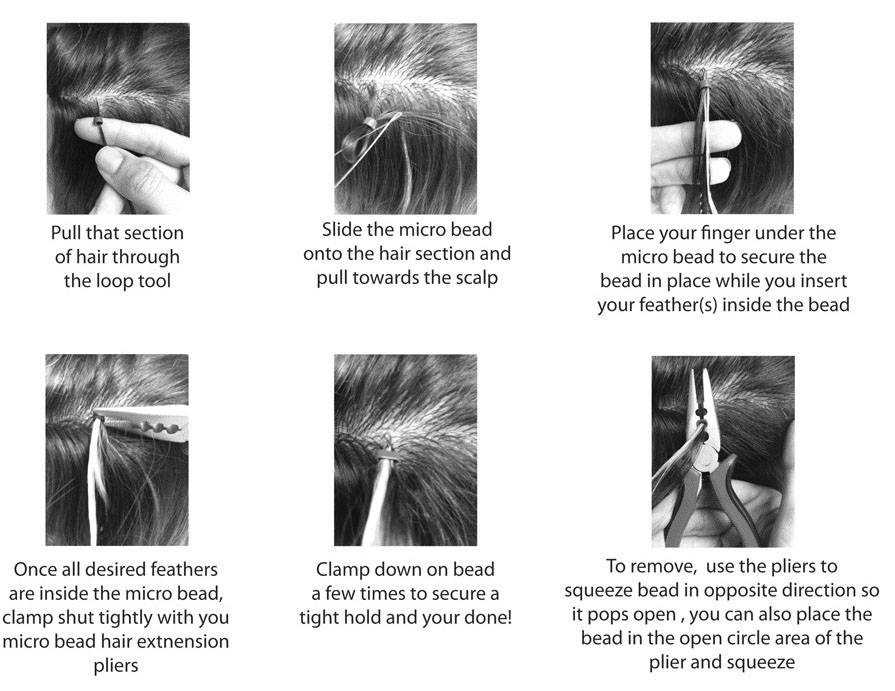 Pull that section of hair through the loop tool

Slide the micro bead onto the hair section and pull towards the scalp

Place your finger under the micro bead to secure the bead in place while you insert your feather(s) inside the bead

Once all desired feathers are inside the micro bead, clamp shut tightly with you micro bead hair extnension pliers

Clamp down on bead a few times to secure a tight hold and your done!

To remove, use the pliers to squeeze bead in opposite direction so it pops open , you can also place the bead in the open circle area of the plier and squeeze