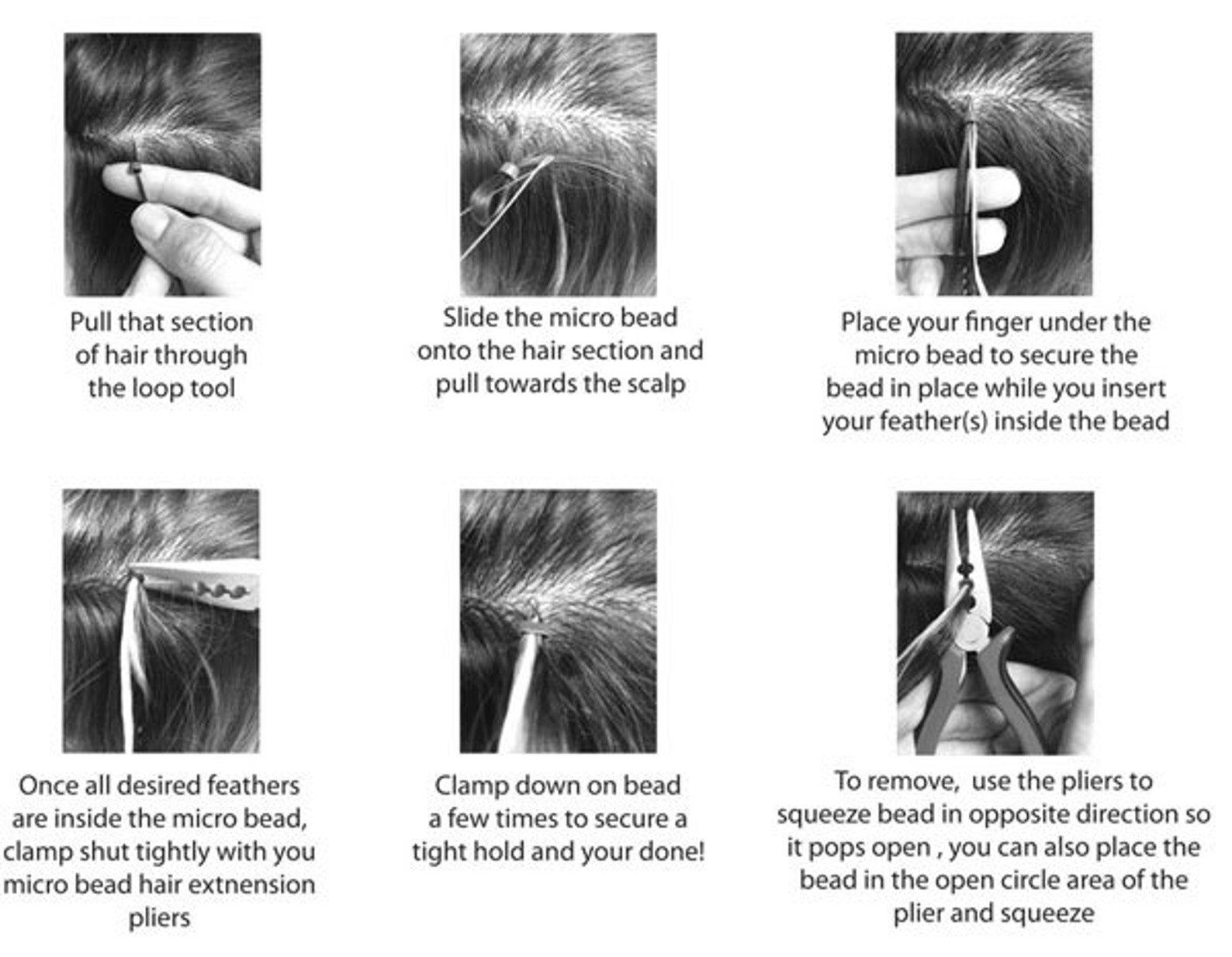 Pull that section of hair through the loop tool

Slide the micro bead onto the hair section and pull towards the scalp

Place your finger under the micro bead to secure the bead in place while you insert your feather(s) inside the bead

Once all desired feathers are inside the micro bead, clamp shut tightly with you micro bead hair extnension pliers

Clamp down on bead a few times to secure a tight hold and your done!

To remove,  use the pliers to squeeze bead in opposite direction so it pops open , you can also place the bead in the open circle area of the plier and squeeze