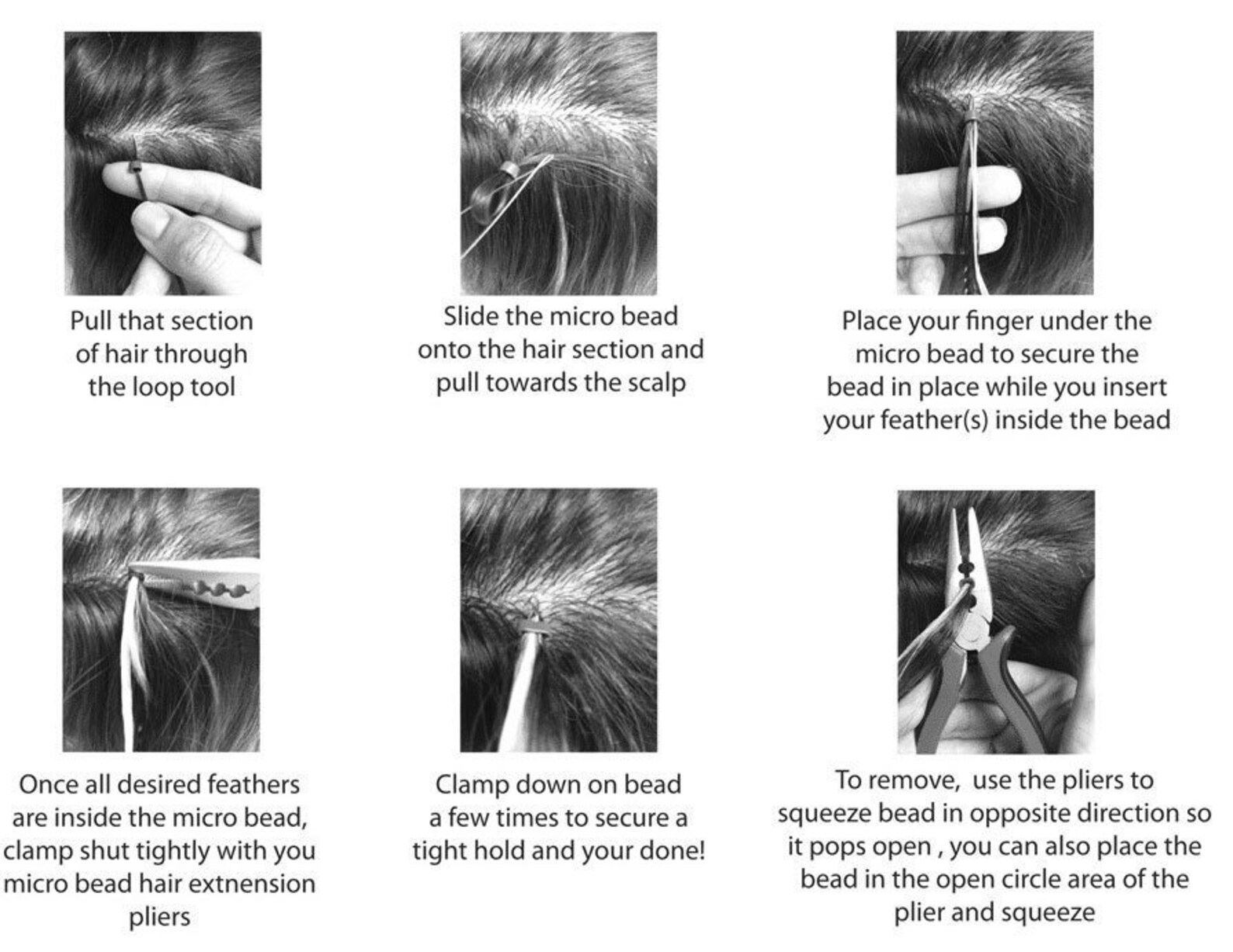 Pull that section of hair through the loop tool

Slide the micro bead onto the hair section and pull towards the scalp

Place your finger under the micro bead to secure the bead in place while you insert your feather(s) inside the bead

Once all desired feathers are inside the micro bead, clamp shut tightly with you micro bead hair extnension pliers

Clamp down on bead a few times to secure a tight hold and your done!

To remove,  use the pliers to squeeze bead in opposite direction so it pops open , you can also place the bead in the open circle area of the plier and squeeze