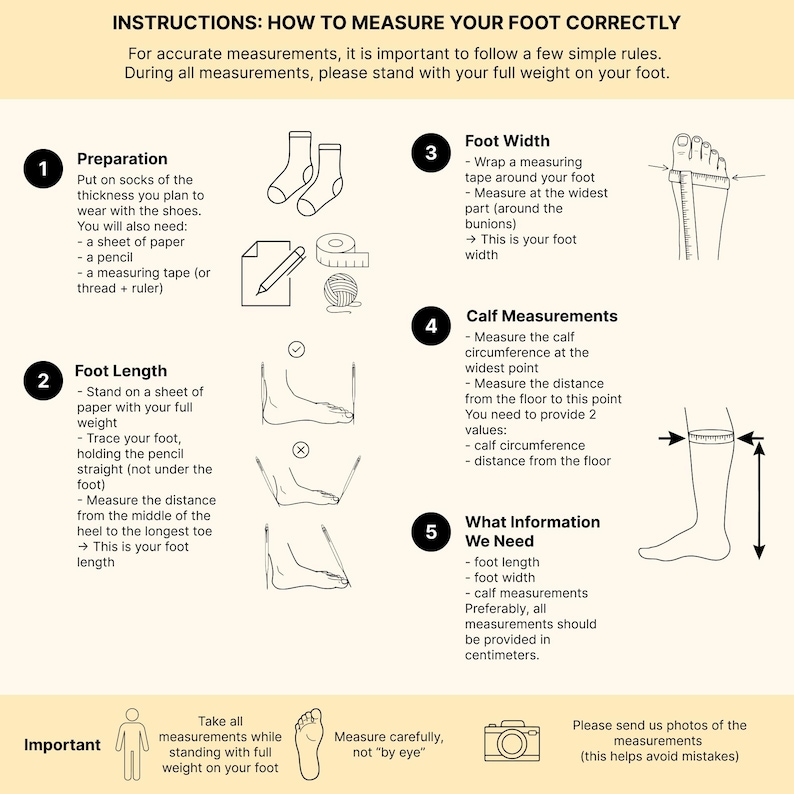 INSTRUCTIONS: HOW TO MEASURE YOUR FOOT CORRECTLY

For accurate measurements, it is important to follow a few simple rules. During all measurements, please stand with your full weight on your foot.

1 Preparation

Put on socks of the thickness you plan to wear with the shoes.
You will also need:
- a sheet of paper
- a pencil
- a measuring tape (or thread + ruler)

2 Foot Length

- Stand on a sheet of paper with your full weight
- Trace your foot, holding the pencil straight (not under the foot)
- Measure the distance from the middle of the heel to the longest toe
→ This is your foot length

3 Foot Width

- Wrap a measuring tape around your foot
- Measure at the widest part (around the bunions)
→ This is your foot width

4 Calf Measurements

- Measure the calf circumference at the widest point
- Measure the distance from the floor to this point
You need to provide 2 values:
- calf circumference
- distance from the floor

5 What Information We Need

- foot length
- foot width
- calf measurements
Preferably, all measurements should be provided in centimeters.

Important

Take all measurements while standing with full weight on your foot

Measure carefully, not "by eye"

Please send us photos of the measurements (this helps avoid mistakes)