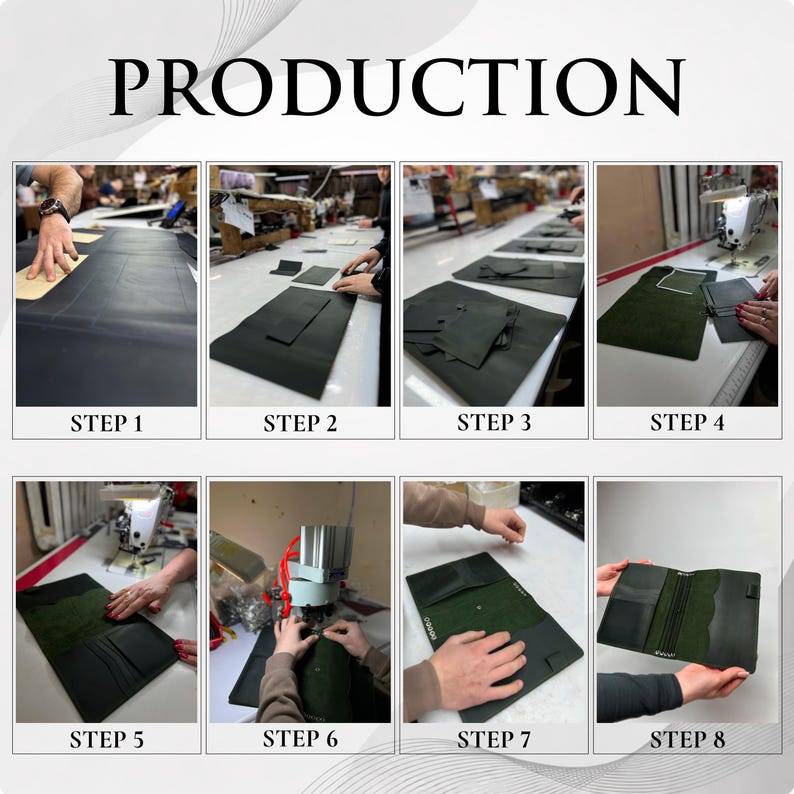 PRODUCTION

STEP 1

STEP 2

STEP 3

STEP 4

STEP 5

STEP 6

STEP 7

STEP 8