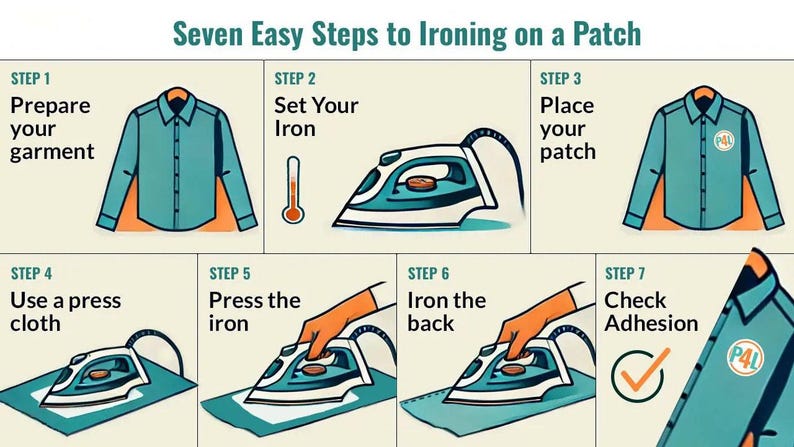 Seven Easy Steps to Ironing on a Patch

STEP 1
Prepare your garment

STEP 2
Set Your Iron

STEP 3
Place your patch

P4L

STEP 4
Use a press cloth

STEP 5
Press the iron

STEP 6
Iron the back

STEP 7
Check Adhesion

P4L