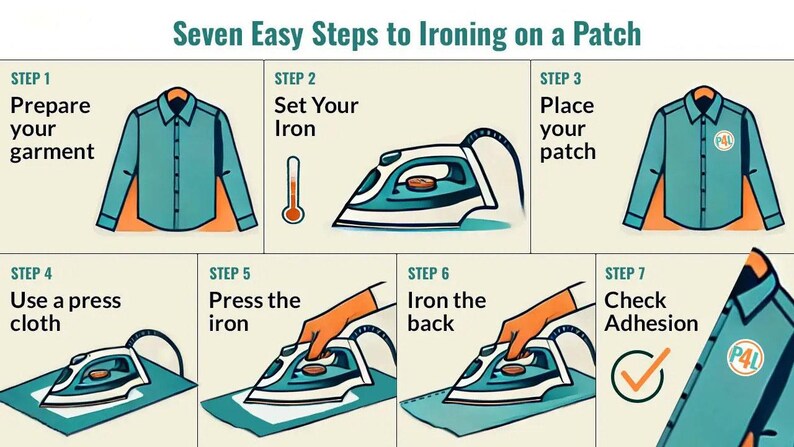 Seven Easy Steps to Ironing on a Patch

STEP 1
Prepare your garment

STEP 2
Set Your Iron

STEP 3
Place your patch

P4L

STEP 4
Use a press cloth

STEP 5
Press the iron

STEP 6
Iron the back

STEP 7
Check Adhesion

P4L