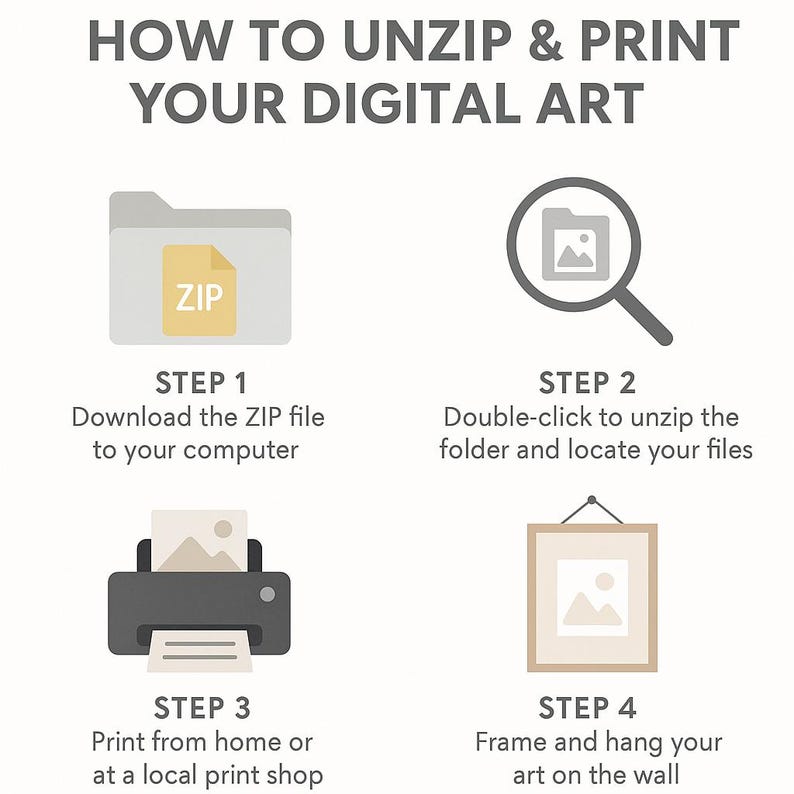 HOW TO UNZIP & PRINT YOUR DIGITAL ART

ZIP

STEP 1
Download the ZIP file to your computer

STEP 2
Double-click to unzip the folder and locate your files

STEP 3
Print from home or at a local print shop

STEP 4
Frame and hang your art on the wall