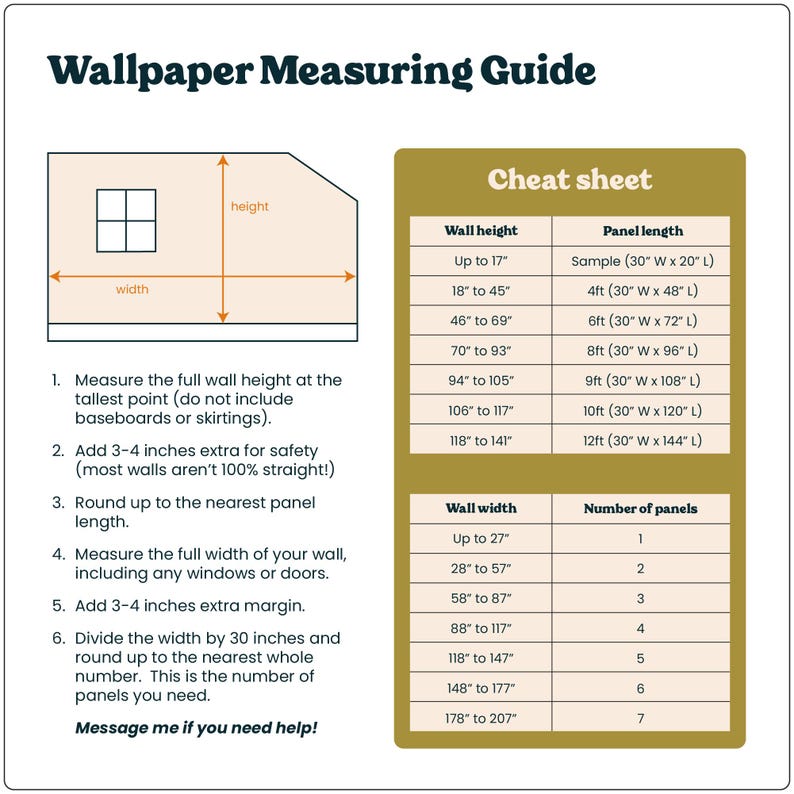 Wallpaper Measuring Guide

height

width

1. Measure the full wall height at the tallest point (do not include baseboards or skirtings).

2. Add 3-4 inches extra for safety (most walls aren't 100% straight!)

3. Round up to the nearest panel length.

4. Measure the full width of your wall, including any windows or doors.

5. Add 3-4 inches extra margin.

6. Divide the width by 30 inches and round up to the nearest whole number. This is the number of panels you need.

Message me if you need help!

Cheat sheet

| Wall height | Panel length |
|---|---|
| Up to 17" | Sample (30" W x 20" L) |
| 18" to 45" | 4ft (30" W x 48" L) |
| 46" to 69" | 6ft (30" W x 72" L) |
| 70" to 93" | 8ft (30" W x 96" L) |
| 94" to 105" | 9ft (30" W x 108" L) |
| 106" to 117" | 10ft (30" W x 120" L) |
| 118" to 141" | 12ft (30" W x 144" L) |

| Wall width | Number of panels |
|---|---|
| Up to 27" | 1 |
| 28" to 57" | 2 |
| 58" to 87" | 3 |
| 88" to 117" | 4 |
| 118" to 147" | 5 |
| 148" to 177" | 6 |
| 178" to 207" | 7 |