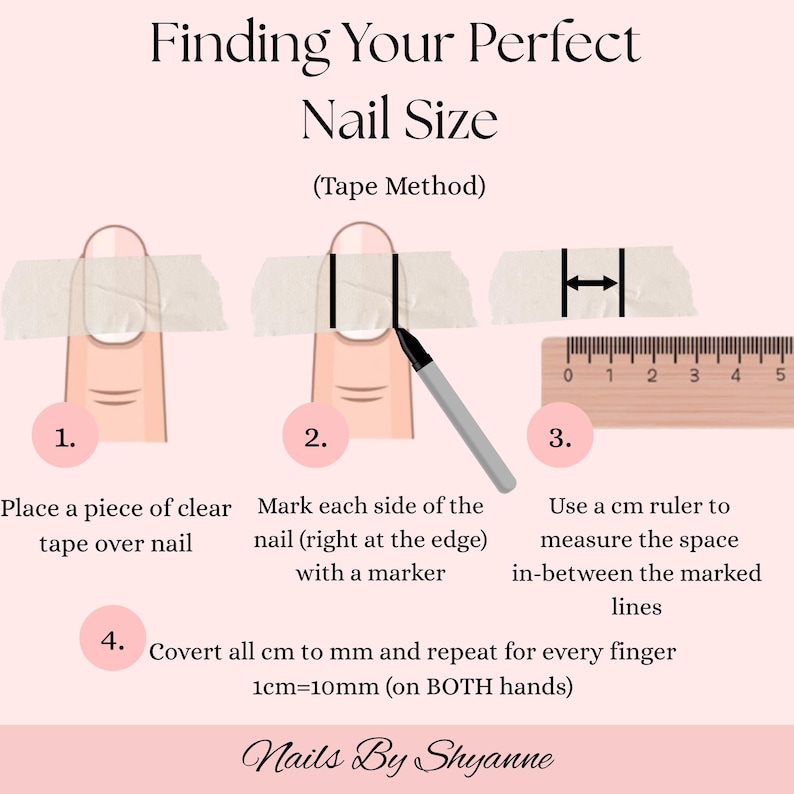 Finding Your Perfect Nail Size

(Tape Method)

0 1 2 3 4 5

1.

Place a piece of clear tape over nail

2.

Mark each side of the nail (right at the edge) with a marker

3.

Use a cm ruler to measure the space in-between the marked lines

4.

Covert all cm to mm and repeat for every finger 1cm=10mm (on BOTH hands)

Nails By Shyanne