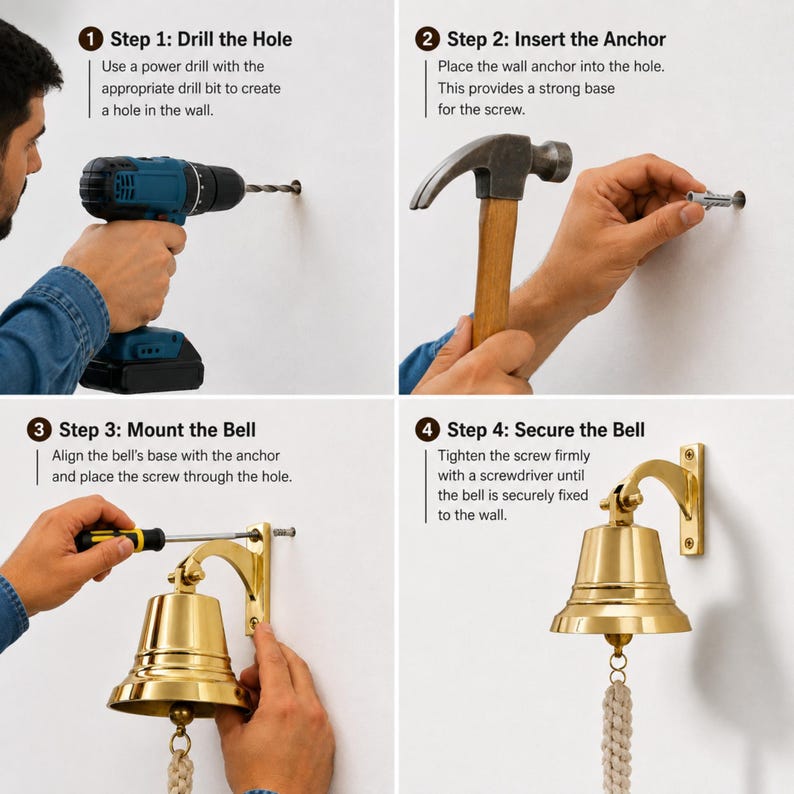 1 Step 1: Drill the Hole

Use a power drill with the appropriate drill bit to create a hole in the wall.

2 Step 2: Insert the Anchor

Place the wall anchor into the hole. This provides a strong base for the screw.

3 Step 3: Mount the Bell

Align the bell's base with the anchor and place the screw through the hole.

4 Step 4: Secure the Bell

Tighten the screw firmly with a screwdriver until the bell is securely fixed to the wall.