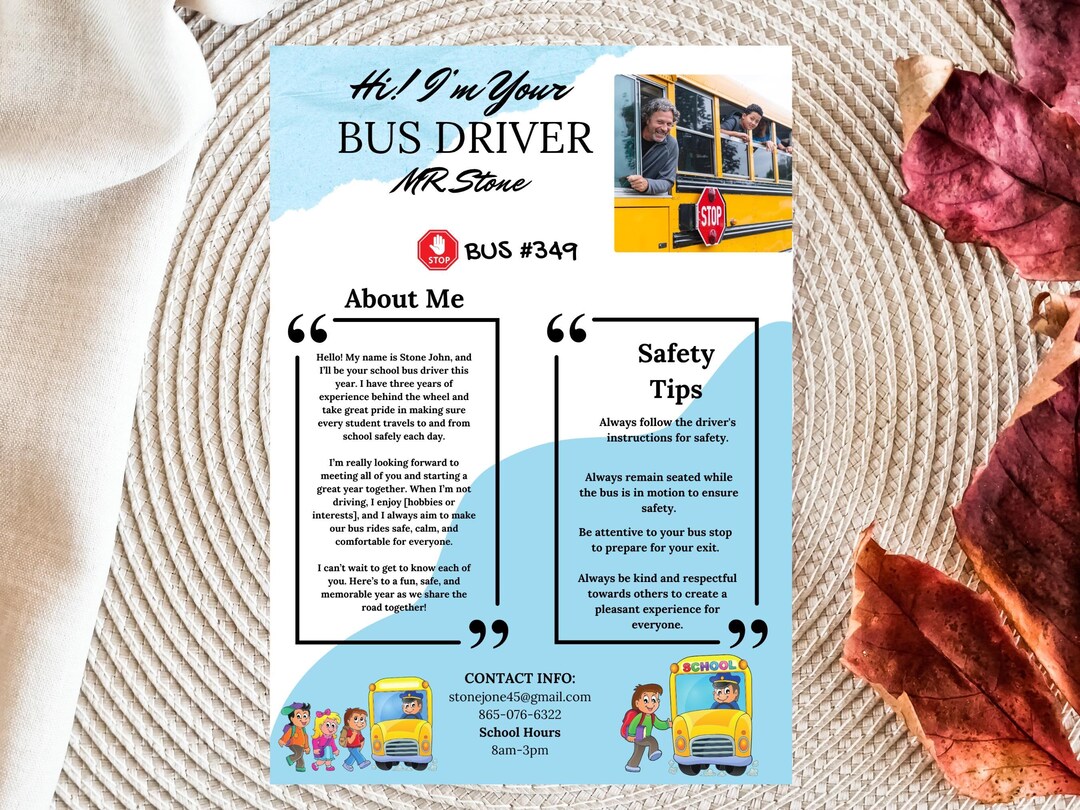 Hi! I'm Your
BUS DRIVER
MR.Stone

STOP

STOP BUS #349

About Me

Hello! My name is Stone John, and I'll be your school bus driver this year. I have three years of experience behind the wheel and take great pride in making sure every student travels to and from school safely each day.

I'm really looking forward to meeting all of you and starting a great year together. When I'm not driving, I enjoy [hobbies or interests], and I always aim to make our bus rides safe, calm, and comfortable for everyone.

I can't wait to get to know each of you. Here's to a fun, safe, and memorable year as we share the road together!

Safety Tips

Always follow the driver's instructions for safety.

Always remain seated while the bus is in motion to ensure safety.

Be attentive to your bus stop to prepare for your exit.

Always be kind and respectful towards others to create a pleasant experience for everyone.

CONTACT INFO:
stonejone45@gmail.com
865-076-6322
School Hours
8am-3pm

SCHOOL