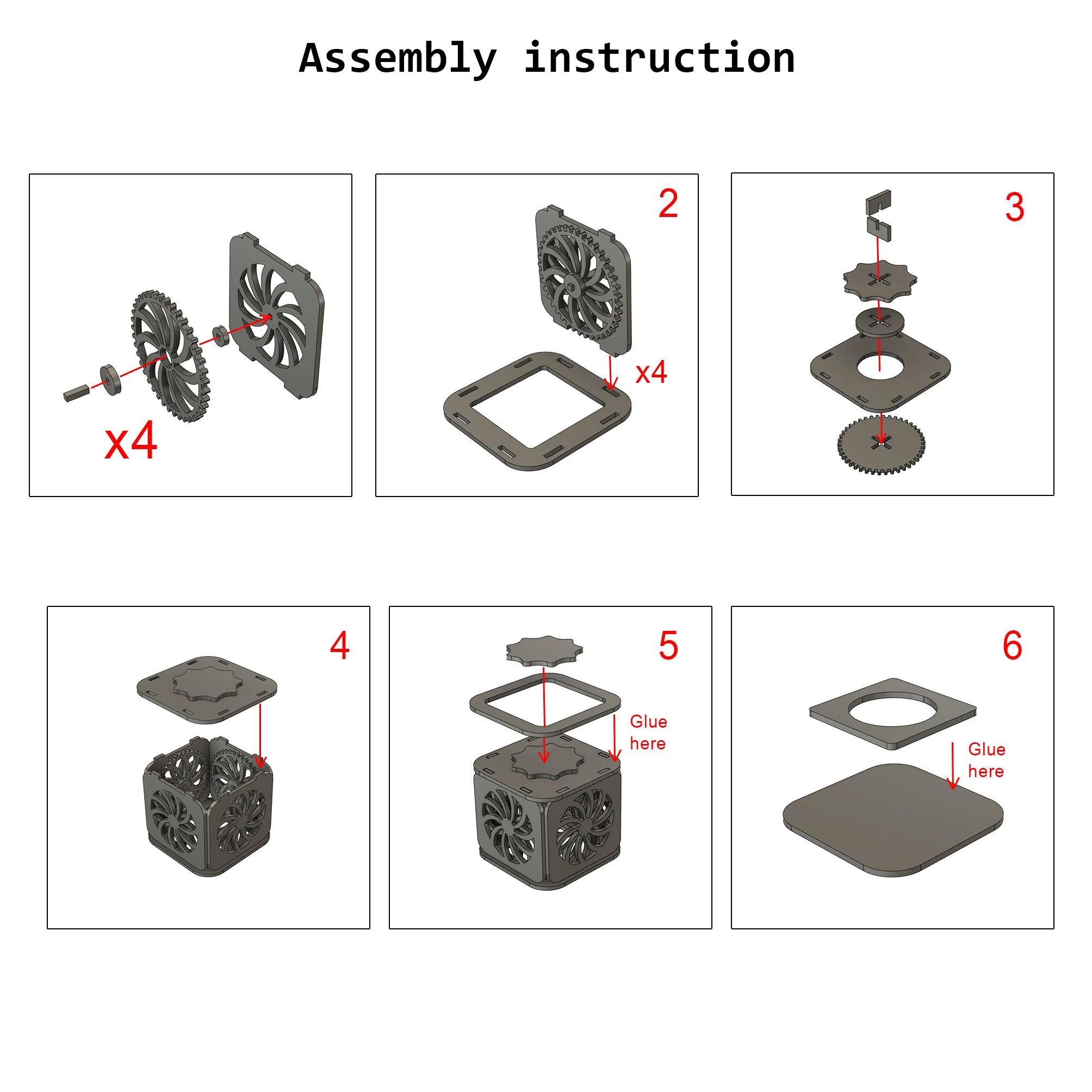 Assembly instruction

x4

2

x4

3

4

5

Glue here

6

Glue here