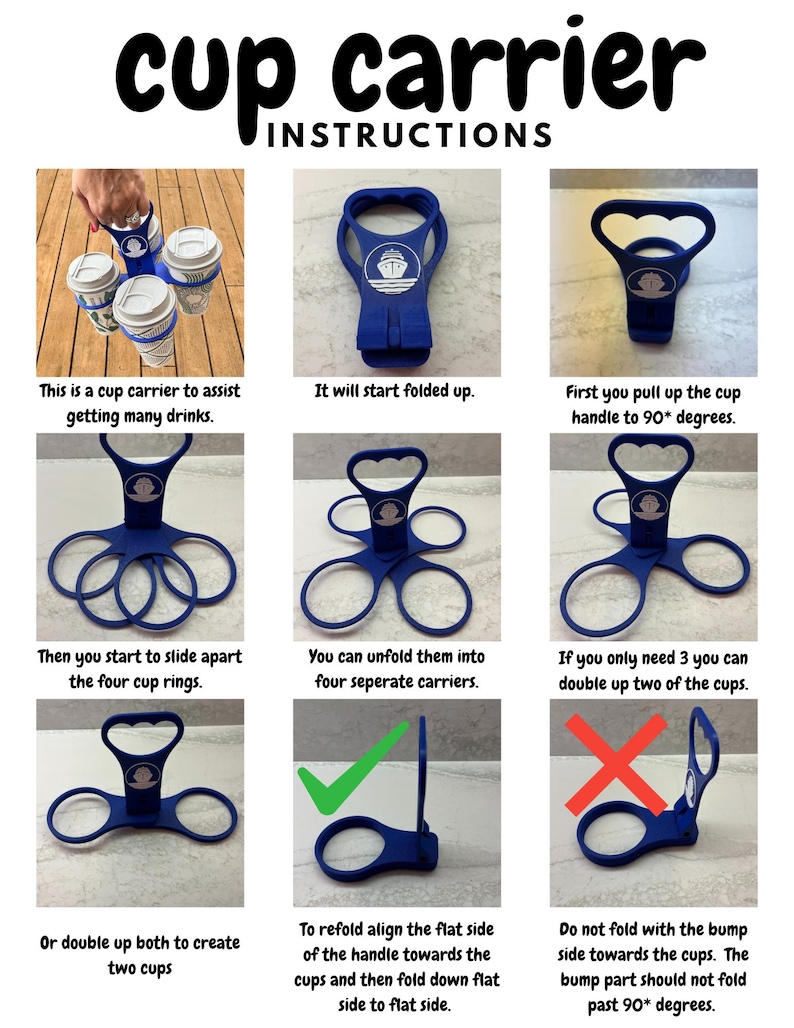 cup carrier
INSTRUCTIONS

This is a cup carrier to assist getting many drinks.

It will start folded up.

First you pull up the cup handle to 90* degrees.

Then you start to slide apart the four cup rings.

You can unfold them into four seperate carriers.

If you only need 3 you can double up two of the cups.

Or double up both to create two cups

To refold align the flat side of the handle towards the cups and then fold down flat side to flat side.

Do not fold with the bump side towards the cups. The bump part should not fold past 90* degrees.