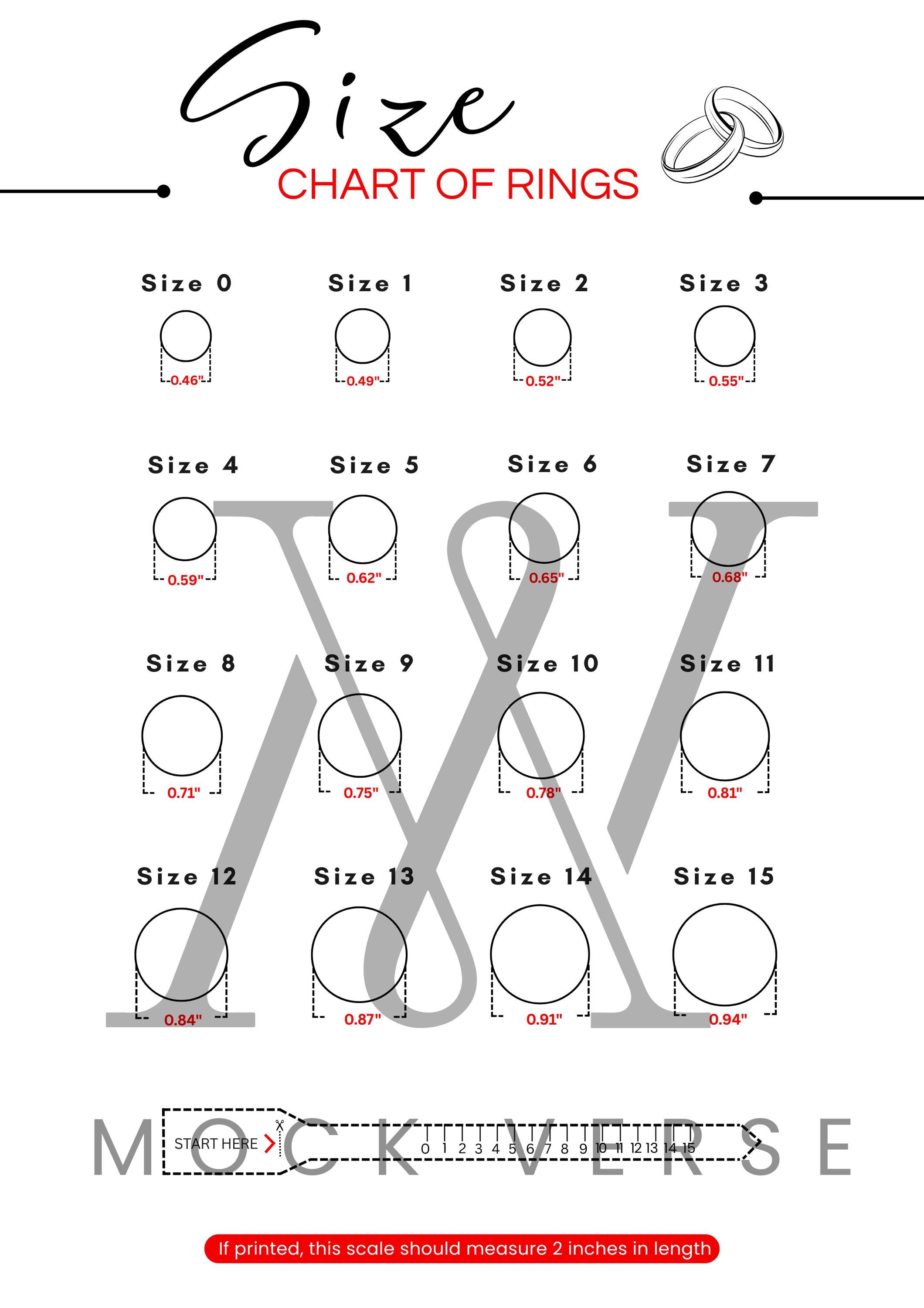 Size
CHART OF RINGS

Size 0
0.46"

Size 1
0.49"

Size 2
0.52"

Size 3
0.55"

Size 4
0.59"

Size 5
0.62"

Size 6
0.65"

Size 7
0.68"

Size 8
0.71"

Size 9
0.75"

Size 10
0.78"

Size 11
0.81"

Size 12
0.84"

Size 13
0.87"

Size 14
0.91"

Size 15
0.94"

MOCKVERSE

START HERE
0 1 2 3 4 5 6 7 8 9 10 11 12 13 14 15

If printed, this scale should measure 2 inches in length