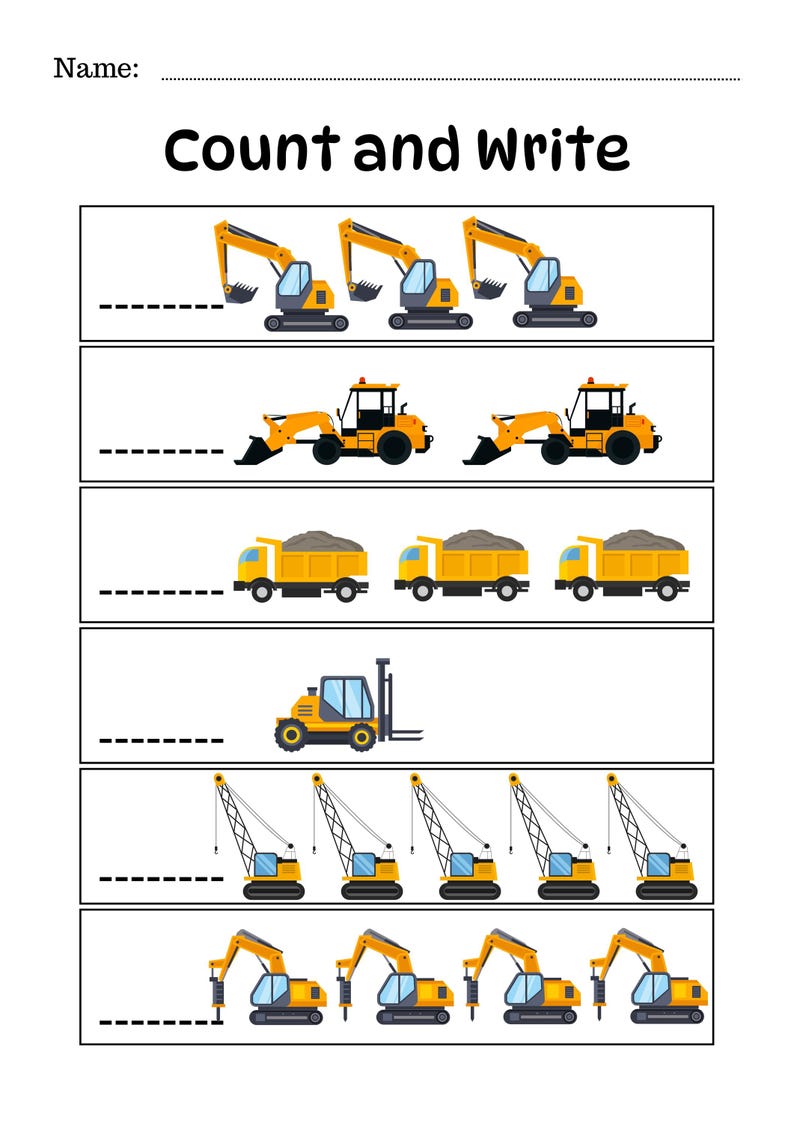 Name:

Count and Write