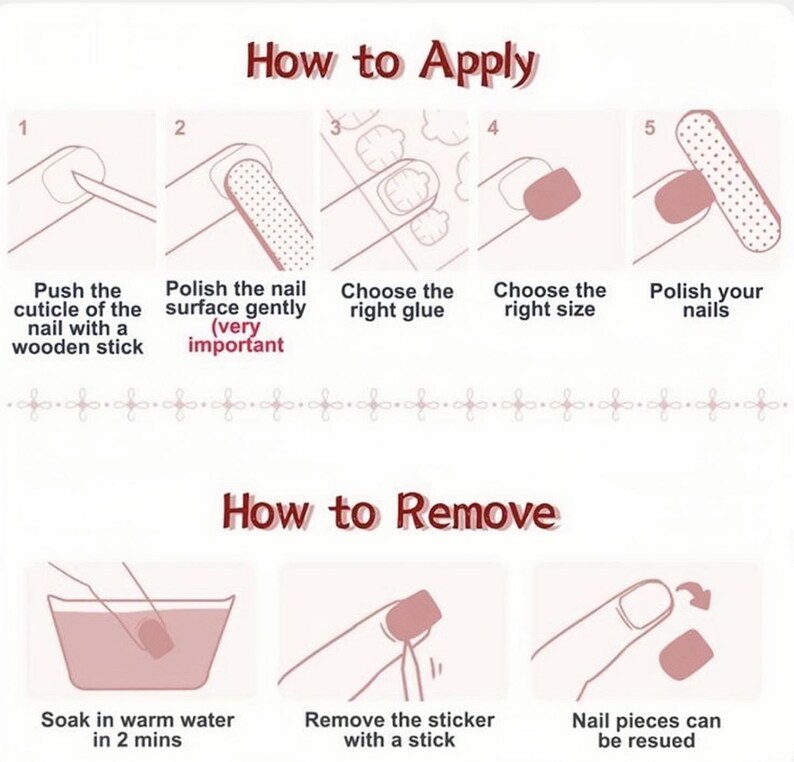 How to Apply

1

Push the cuticle of the nail with a wooden stick

2

Polish the nail surface gently (very important

3

Choose the right glue

4

Choose the right size

5

Polish your nails

How to Remove

Soak in warm water in 2 mins

Remove the sticker with a stick

Nail pieces can be resued