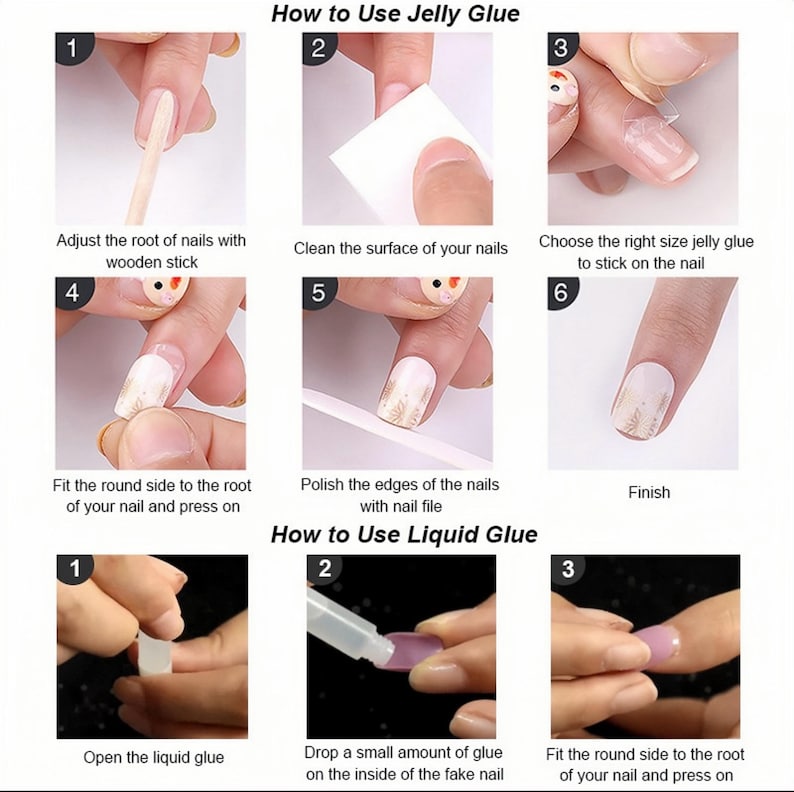 How to Use Jelly Glue

1
Adjust the root of nails with wooden stick

2
Clean the surface of your nails

3
Choose the right size jelly glue to stick on the nail

4
Fit the round side to the root of your nail and press on

5
Polish the edges of the nails with nail file

6
Finish

How to Use Liquid Glue

1
Open the liquid glue

2
Drop a small amount of glue on the inside of the fake nail

3
Fit the round side to the root of your nail and press on