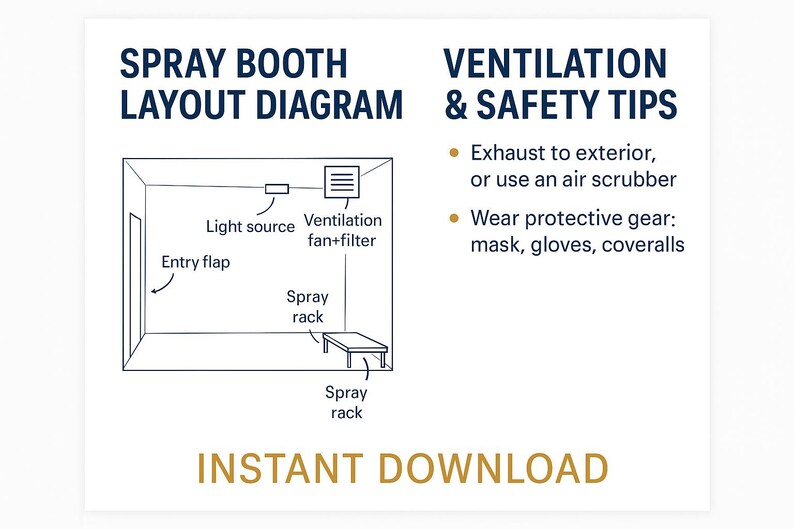 SPRAY BOOTH LAYOUT DIAGRAM

Light source

Ventilation fan+filter

Entry flap

Spray rack

Spray rack

VENTILATION & SAFETY TIPS

• Exhaust to exterior, or use an air scrubber

• Wear protective gear: mask, gloves, coveralls

INSTANT DOWNLOAD