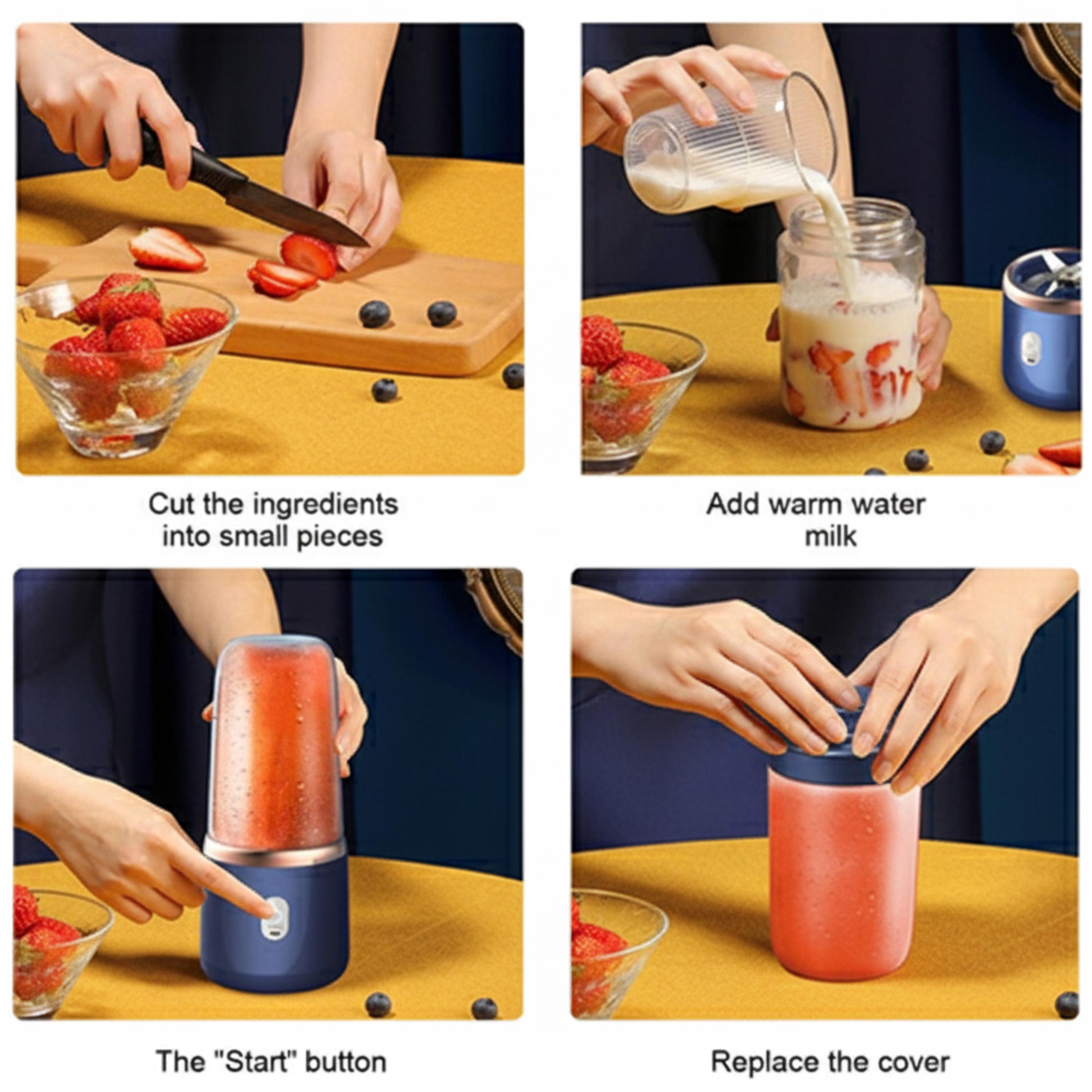 Cut the ingredients into small pieces

Add warm water milk

The "Start" button

Replace the cover