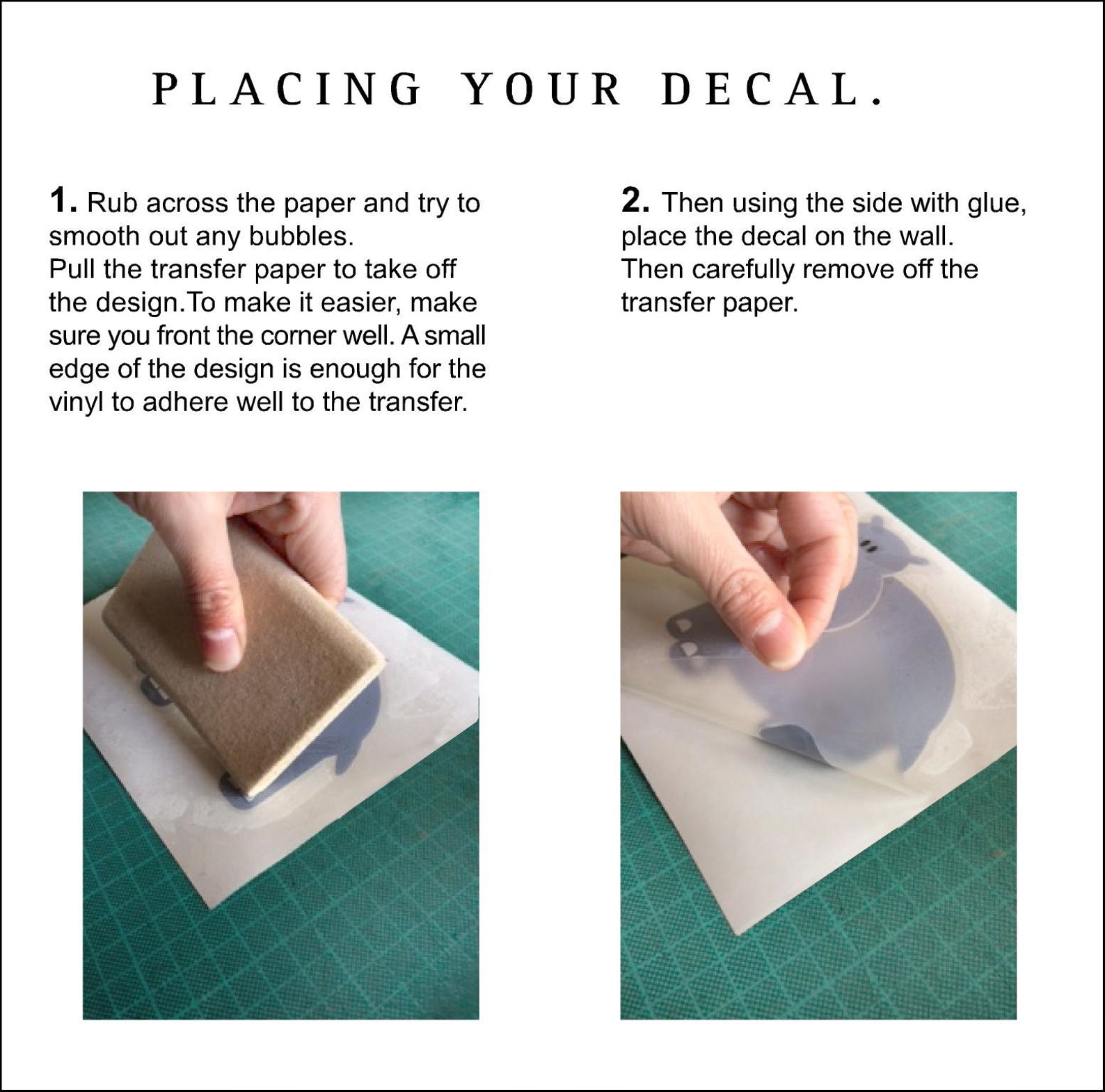 PLACING YOUR DECAL.

1. Rub across the paper and try to smooth out any bubbles.
Pull the transfer paper to take off the design.To make it easier, make sure you front the corner well. A small edge of the design is enough for the vinyl to adhere well to the transfer.

2. Then using the side with glue, place the decal on the wall.
Then carefully remove off the transfer paper.