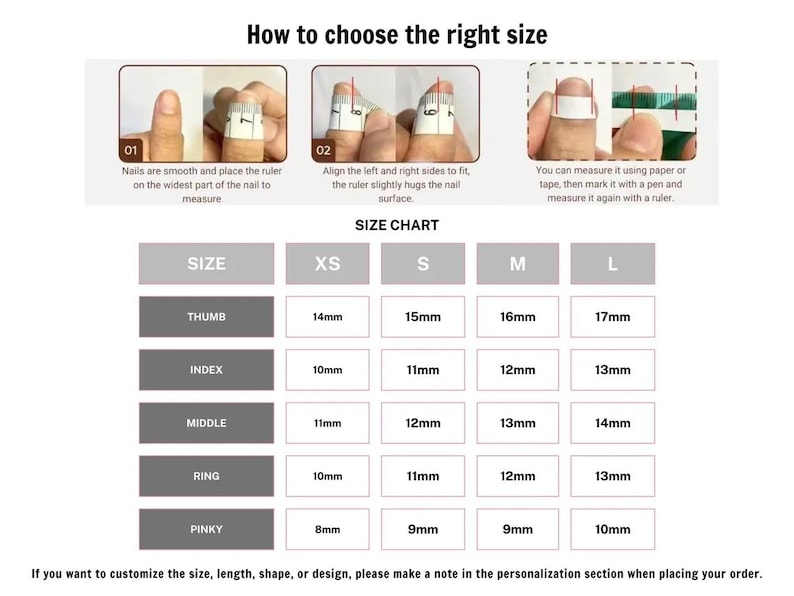 How to choose the right size

01

Nails are smooth and place the ruler on the widest part of the nail to measure

02

Align the left and right sides to fit, the ruler slightly hugs the nail surface.

You can measure it using paper or tape, then mark it with a pen and measure it again with a ruler.

SIZE CHART

| SIZE | XS | S | M | L |
|---|---|---|---|---|
| THUMB | 14mm | 15mm | 16mm | 17mm |
| INDEX | 10mm | 11mm | 12mm | 13mm |
| MIDDLE | 11mm | 12mm | 13mm | 14mm |
| RING | 10mm | 11mm | 12mm | 13mm |
| PINKY | 8mm | 9mm | 9mm | 10mm |

If you want to customize the size, length, shape, or design, please make a note in the personalization section when placing your order.