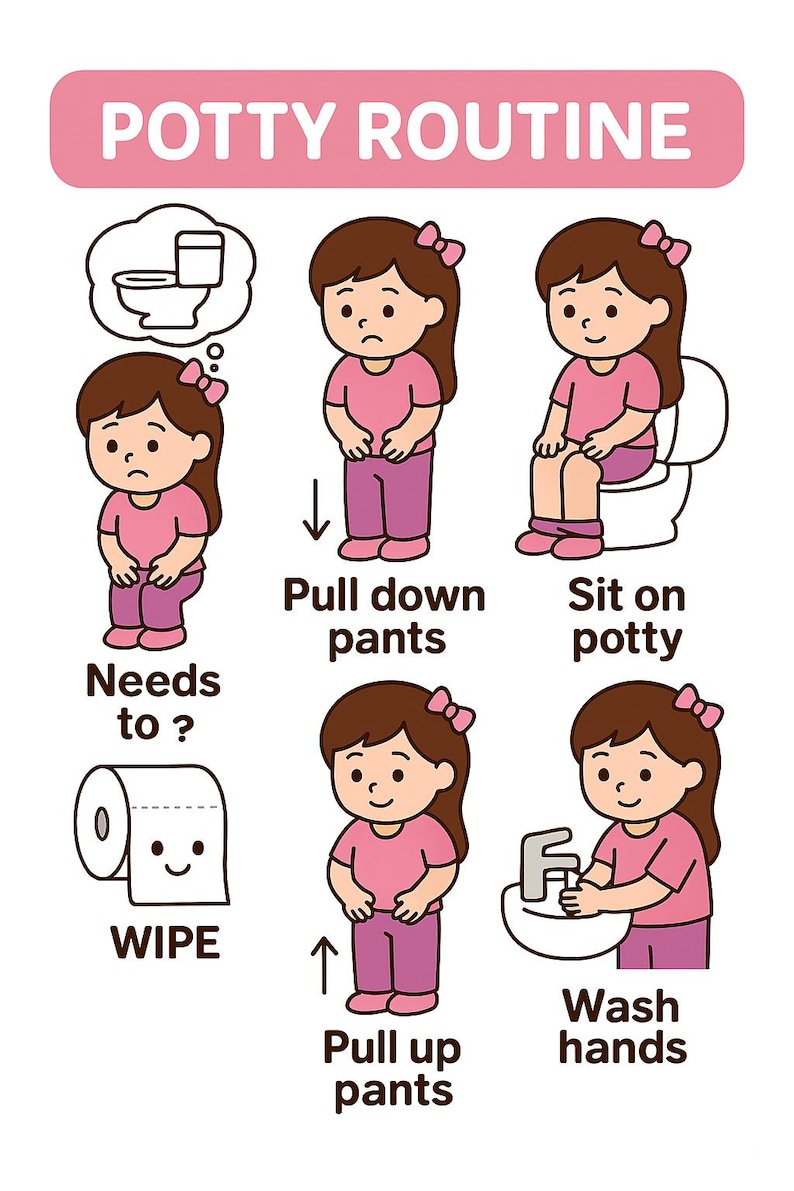 POTTY ROUTINE

Needs to ?

Pull down pants

Sit on potty

WIPE

Pull up pants

Wash hands