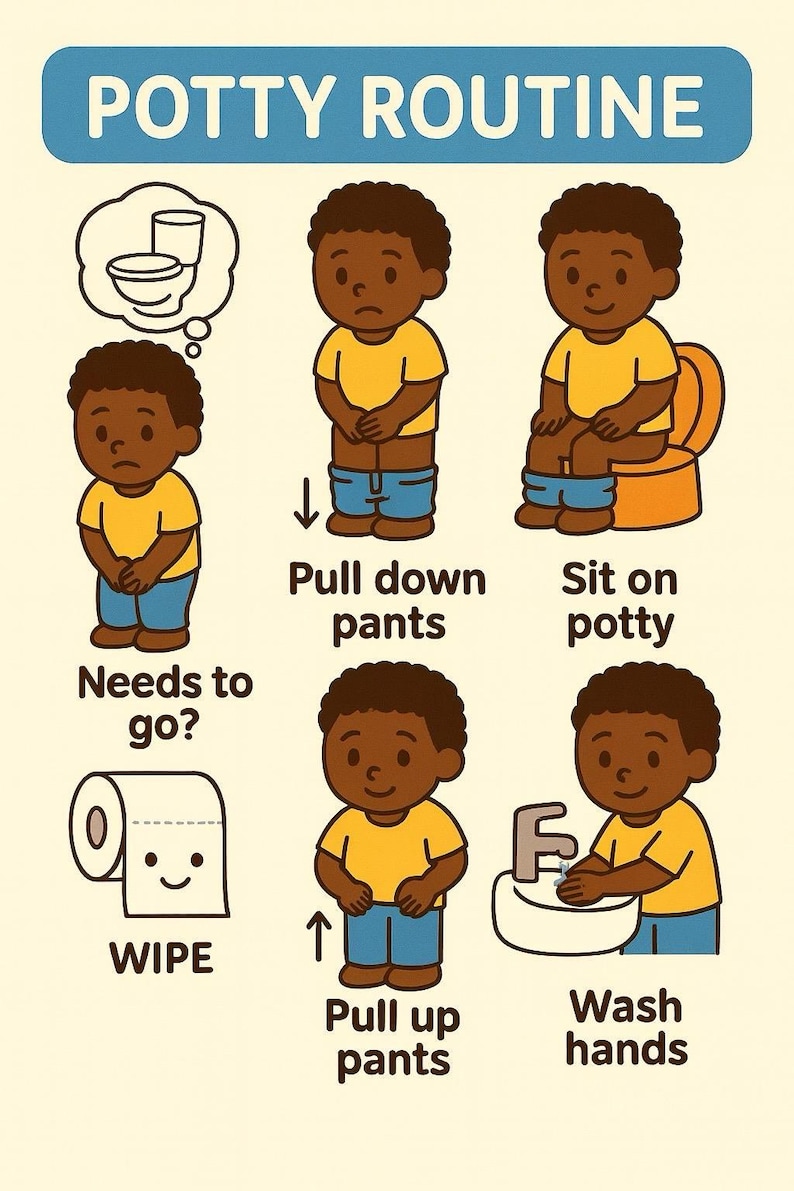 POTTY ROUTINE

Needs to go?

Pull down pants

Sit on potty

WIPE

Pull up pants

Wash hands