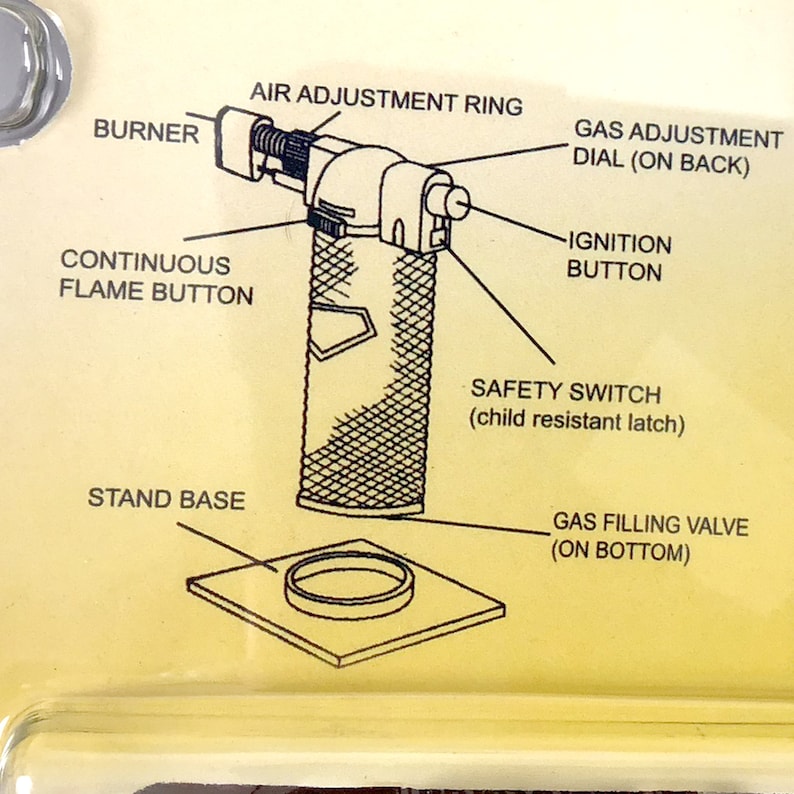 AIR ADJUSTMENT RING

BURNER

GAS ADJUSTMENT DIAL (ON BACK)

IGNITION BUTTON

CONTINUOUS FLAME BUTTON

SAFETY SWITCH (child resistant latch)

STAND BASE

GAS FILLING VALVE (ON BOTTOM)