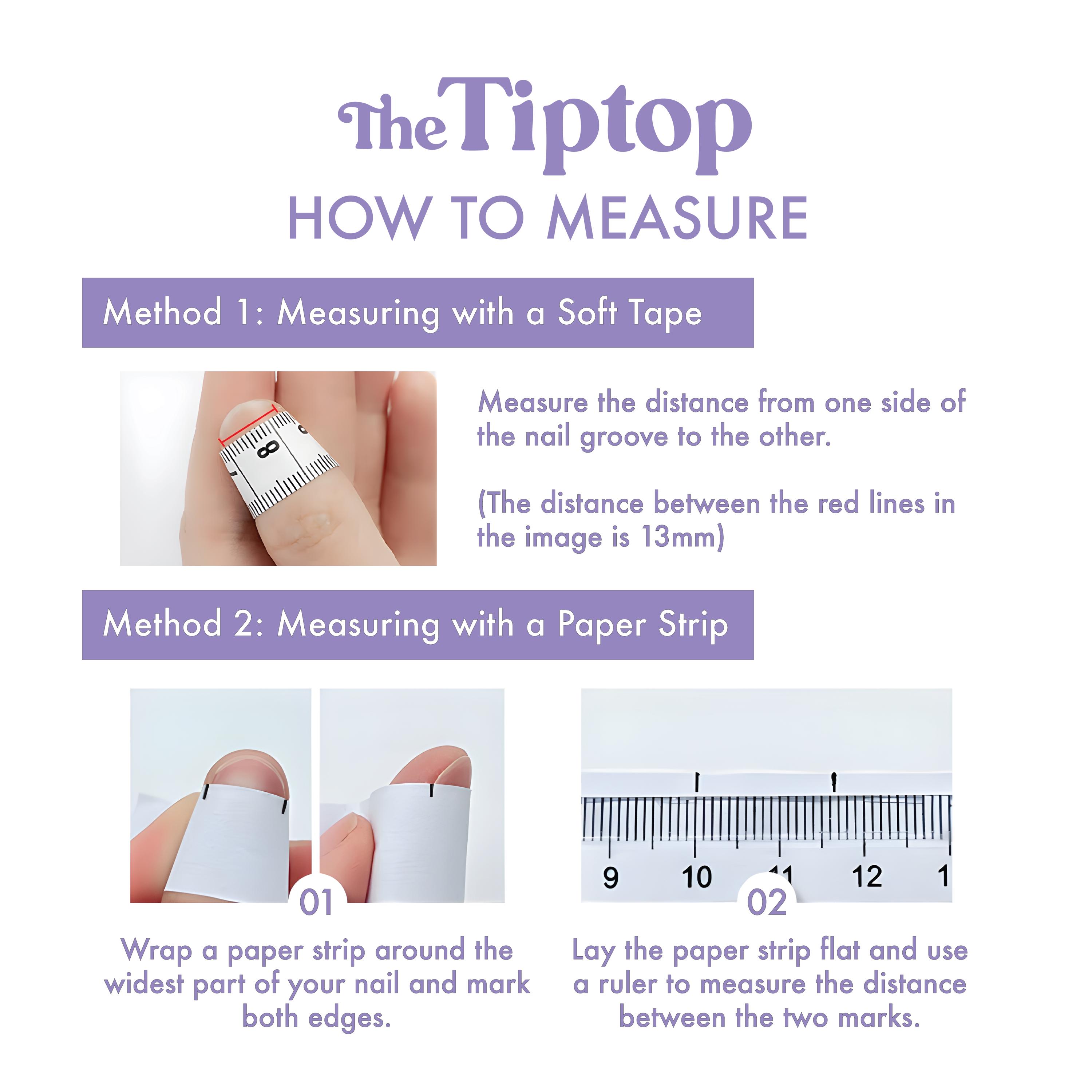 The Tiptop

HOW TO MEASURE

Method 1: Measuring with a Soft Tape

Measure the distance from one side of the nail groove to the other.

(The distance between the red lines in the image is 13mm)

Method 2: Measuring with a Paper Strip

01

Wrap a paper strip around the widest part of your nail and mark both edges.

02

Lay the paper strip flat and use a ruler to measure the distance between the two marks.