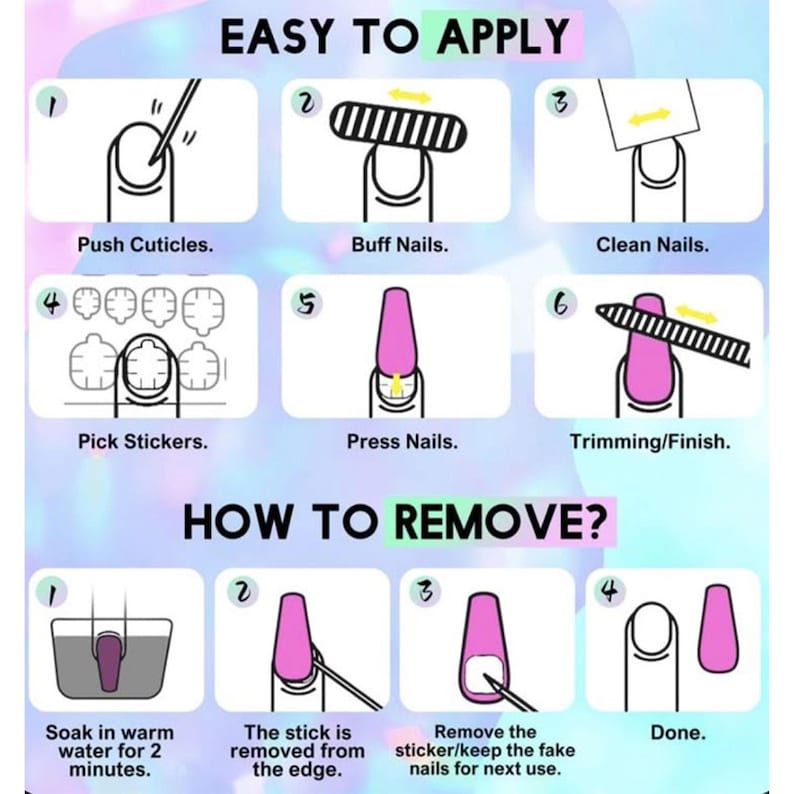 EASY TO APPLY

1
Push Cuticles.

2
Buff Nails.

3
Clean Nails.

4
Pick Stickers.

5
Press Nails.

6
Trimming/Finish.

HOW TO REMOVE?

1
Soak in warm water for 2 minutes.

2
The stick is removed from the edge.

3
Remove the sticker/keep the fake nails for next use.

4
Done.