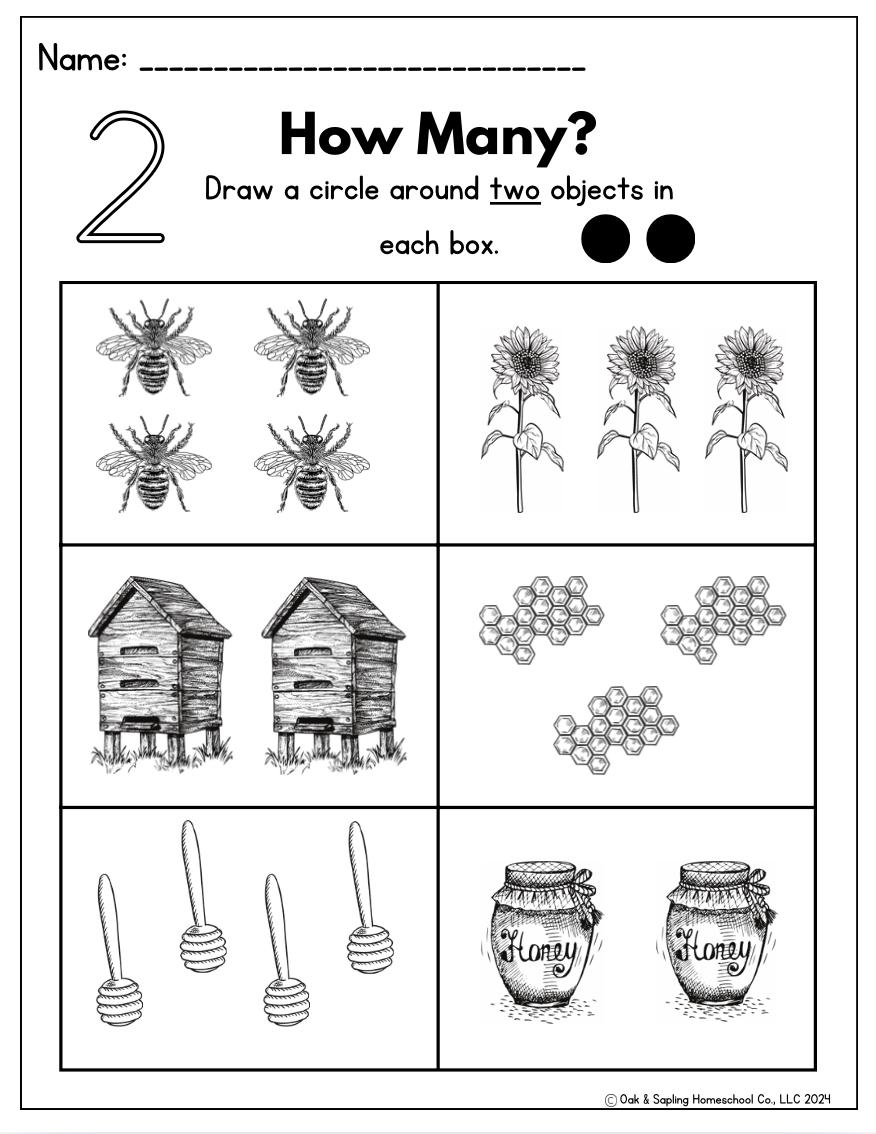 Name: ______________________________

2

How Many?

Draw a circle around two objects in each box.

Honey

Honey

© Oak & Sapling Homeschool Co., LLC 2024