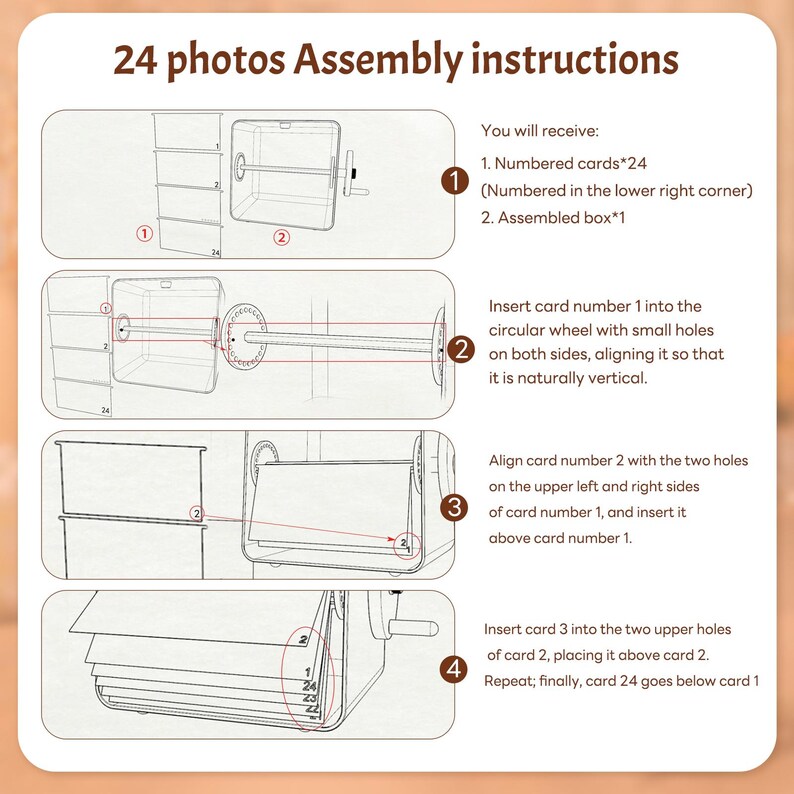 24 photos Assembly instructions

1
2
24
①
②

1

You will receive:
1. Numbered cards*24
(Numbered in the lower right corner)
2. Assembled box*1

①
2
24

2

Insert card number 1 into the circular wheel with small holes on both sides, aligning it so that it is naturally vertical.

②
2
1

3

Align card number 2 with the two holes on the upper left and right sides of card number 1, and insert it above card number 1.

2
1
24
23
22

4

Insert card 3 into the two upper holes of card 2, placing it above card 2. Repeat; finally, card 24 goes below card 1