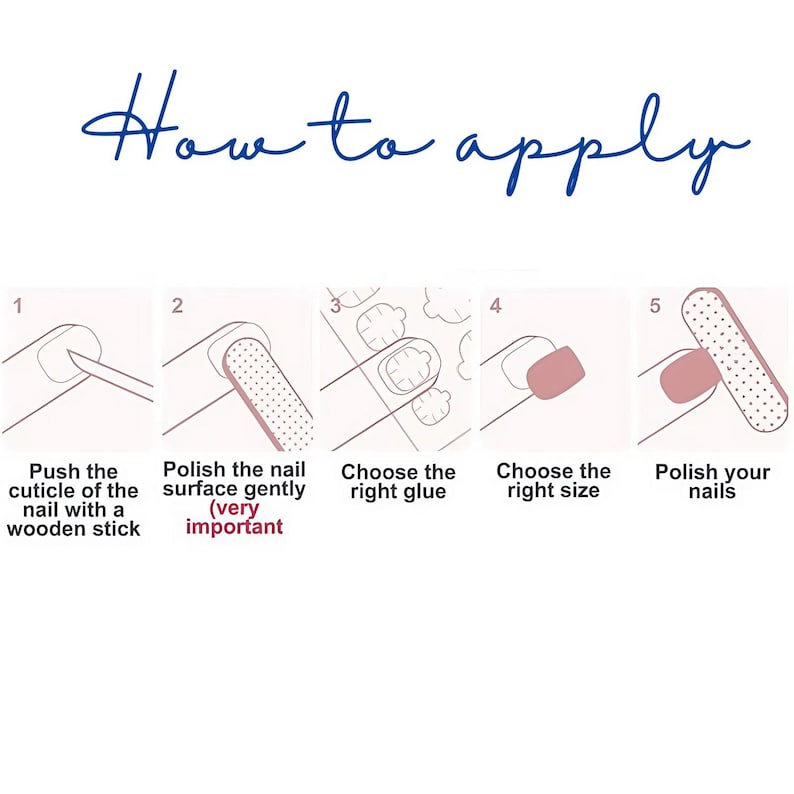 How to apply

1

Push the cuticle of the nail with a wooden stick

2

Polish the nail surface gently (very important

3

Choose the right glue

4

Choose the right size

5

Polish your nails