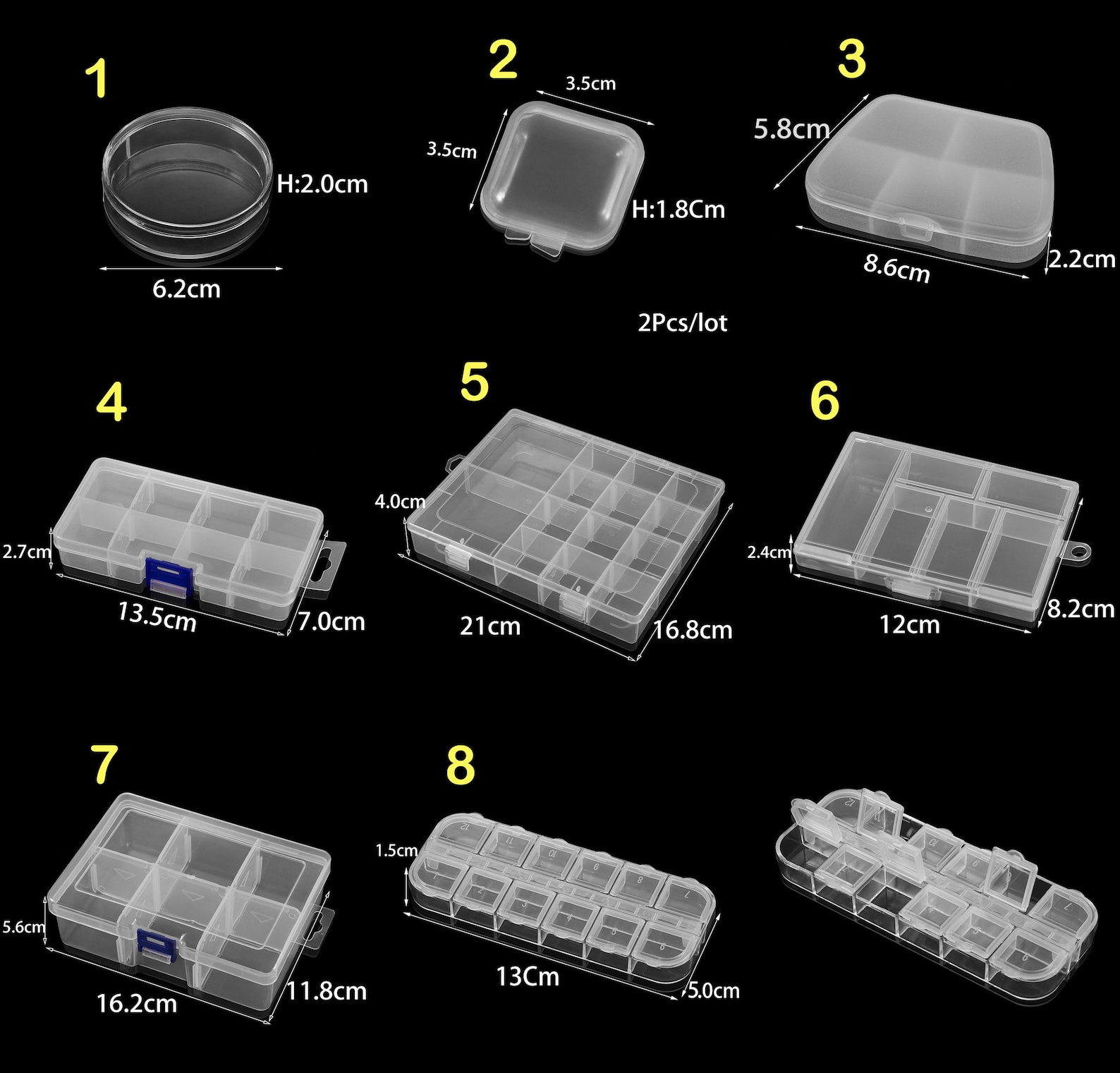 1

H:2.0cm

6.2cm

2

3.5cm

3.5cm

H:1.8Cm

2Pcs/lot

3

5.8cm

8.6cm

2.2cm

4

2.7cm

13.5cm

7.0cm

5

4.0cm

21cm

16.8cm

6

2.4cm

12cm

8.2cm

7

5.6cm

16.2cm

11.8cm

8

1.5cm

13Cm

5.0cm