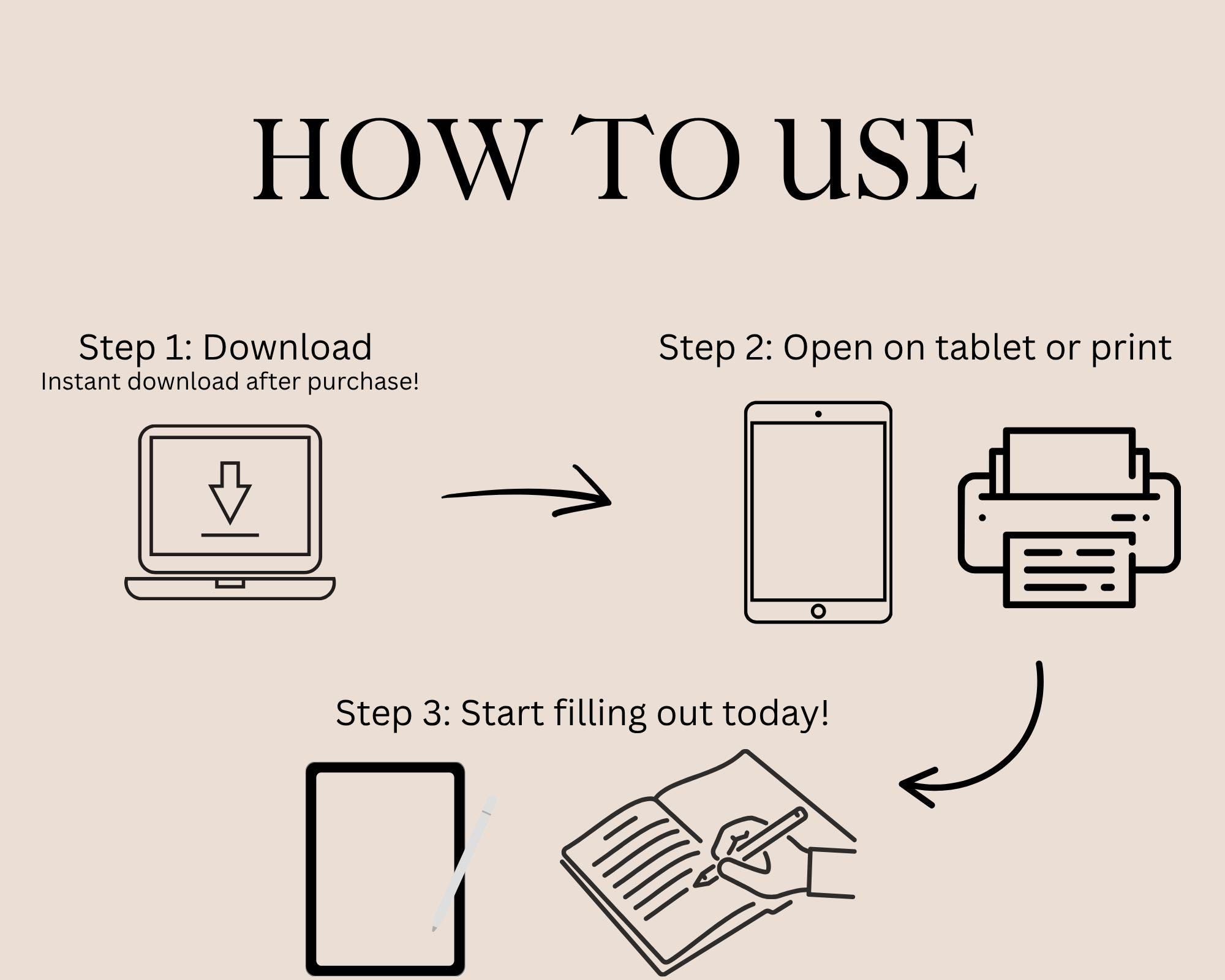 HOW TO USE

Step 1: Download
Instant download after purchase!

Step 2: Open on tablet or print

Step 3: Start filling out today!