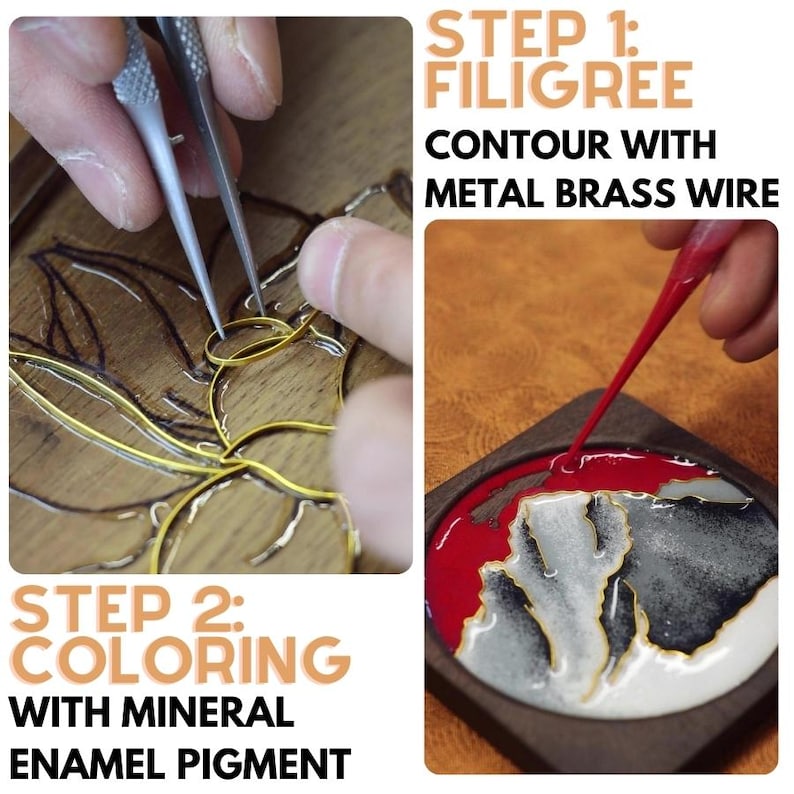 STEP 1: FILIGREE
CONTOUR WITH METAL BRASS WIRE

STEP 2: COLORING
WITH MINERAL ENAMEL PIGMENT