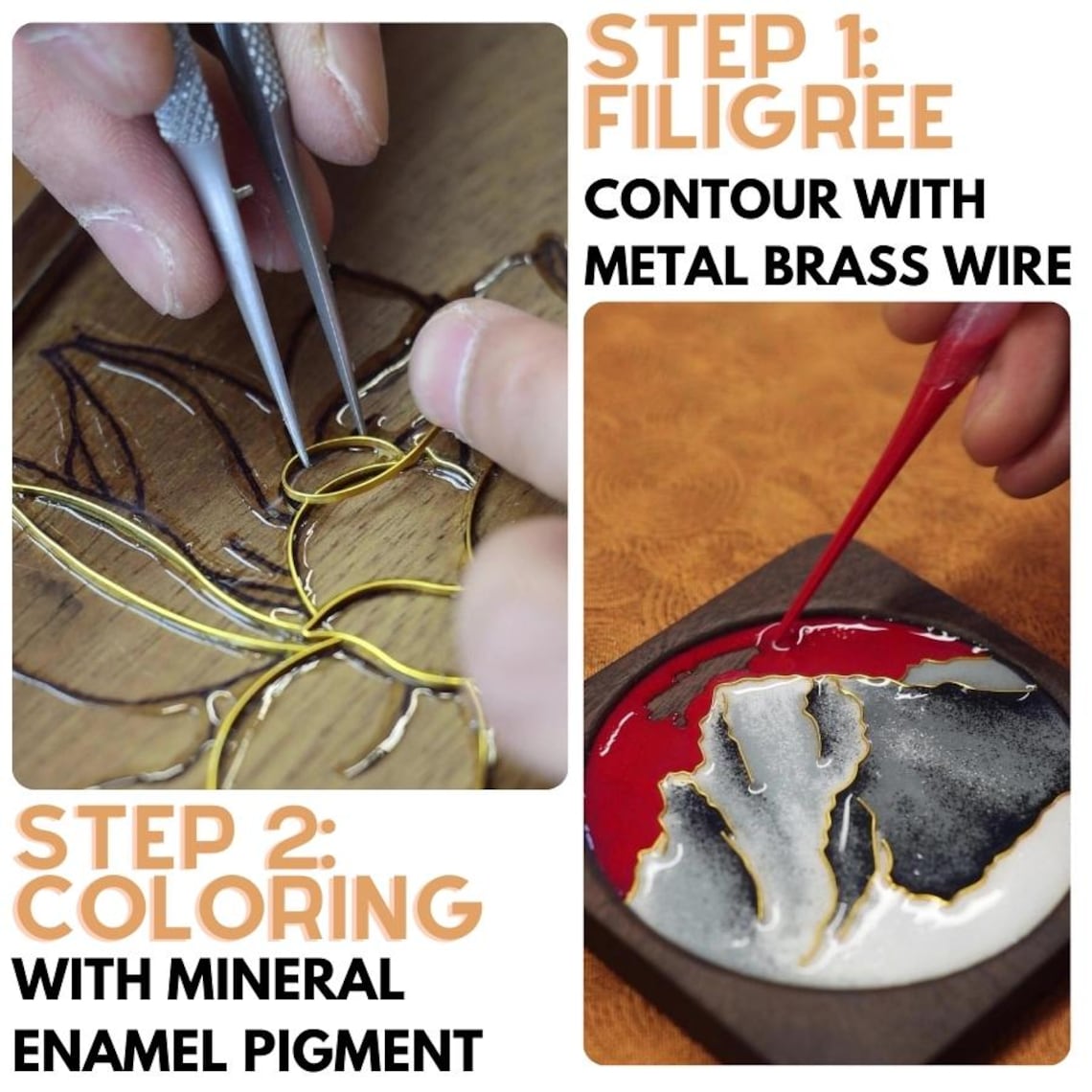 STEP 1:
FILIGREE
CONTOUR WITH METAL BRASS WIRE

STEP 2:
COLORING
WITH MINERAL ENAMEL PIGMENT