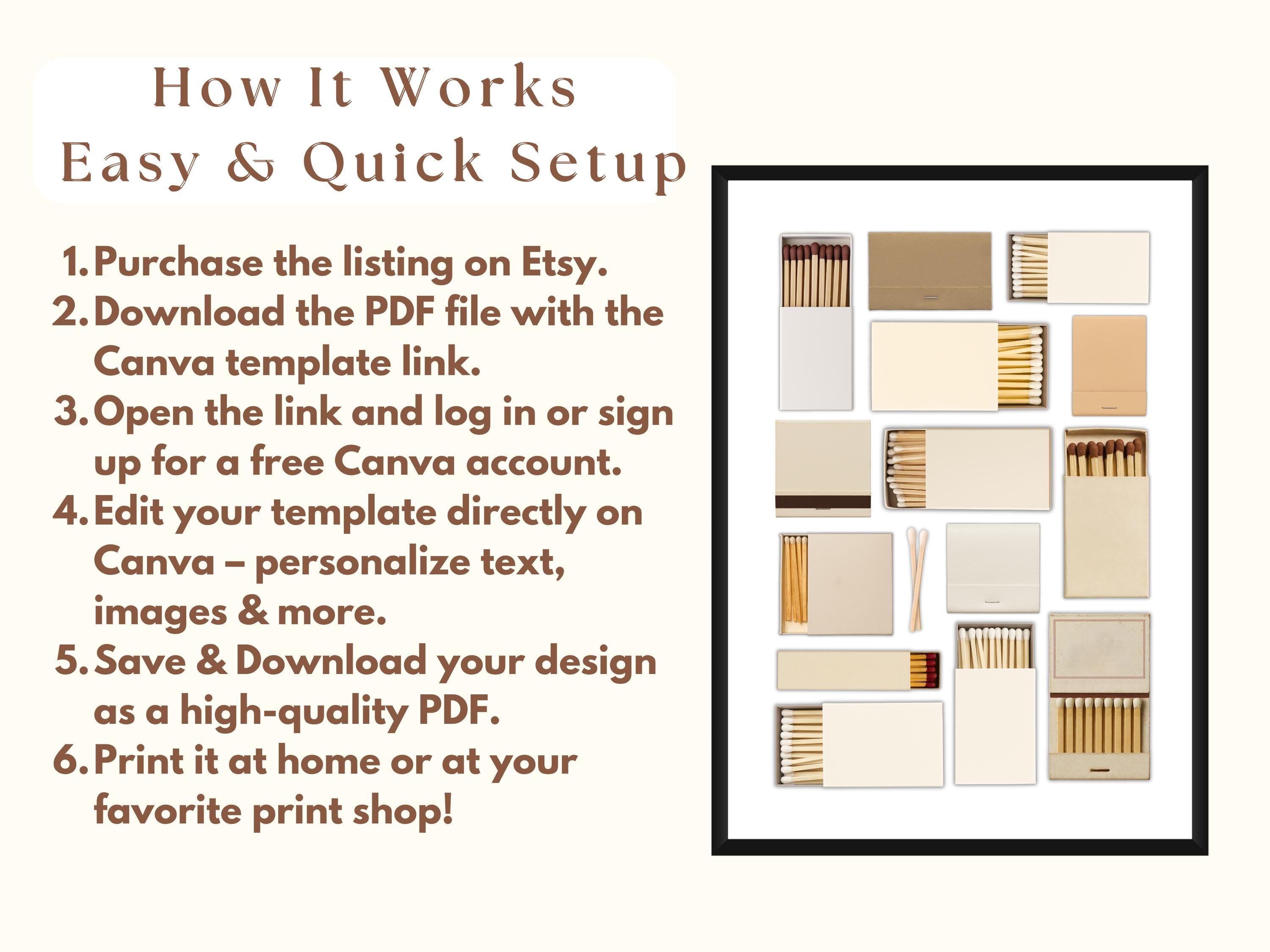 How It Works
Easy & Quick Setup

1. Purchase the listing on Etsy.
2. Download the PDF file with the Canva template link.
3. Open the link and log in or sign up for a free Canva account.
4. Edit your template directly on Canva – personalize text, images & more.
5. Save & Download your design as a high-quality PDF.
6. Print it at home or at your favorite print shop!