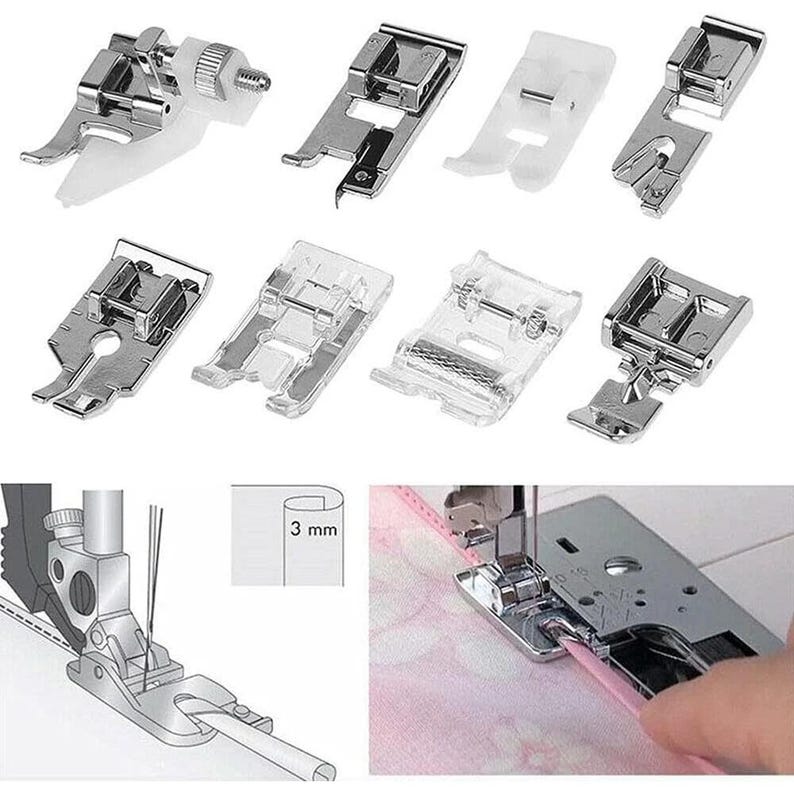 3 mm