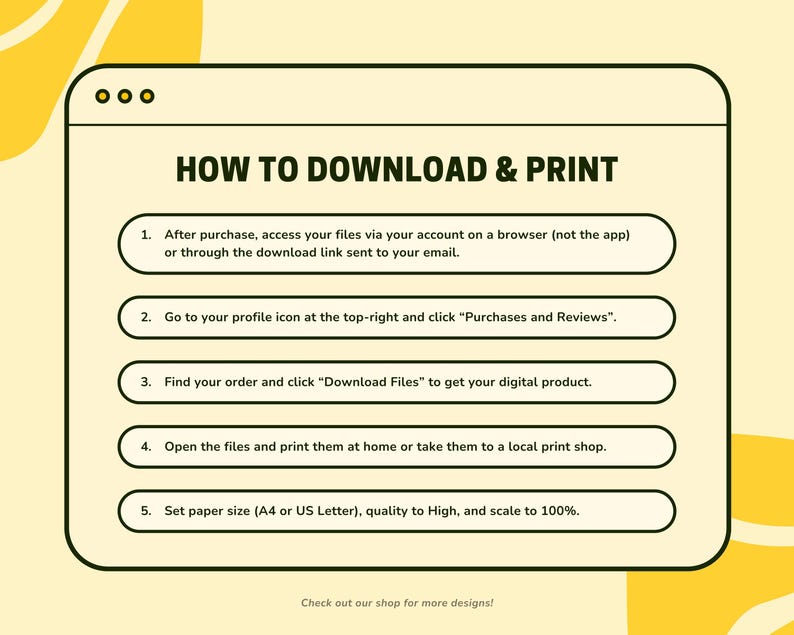 HOW TO DOWNLOAD & PRINT

1. After purchase, access your files via your account on a browser (not the app) or through the download link sent to your email.

2. Go to your profile icon at the top-right and click “Purchases and Reviews”.

3. Find your order and click “Download Files” to get your digital product.

4. Open the files and print them at home or take them to a local print shop.

5. Set paper size (A4 or US Letter), quality to High, and scale to 100%.

Check out our shop for more designs!