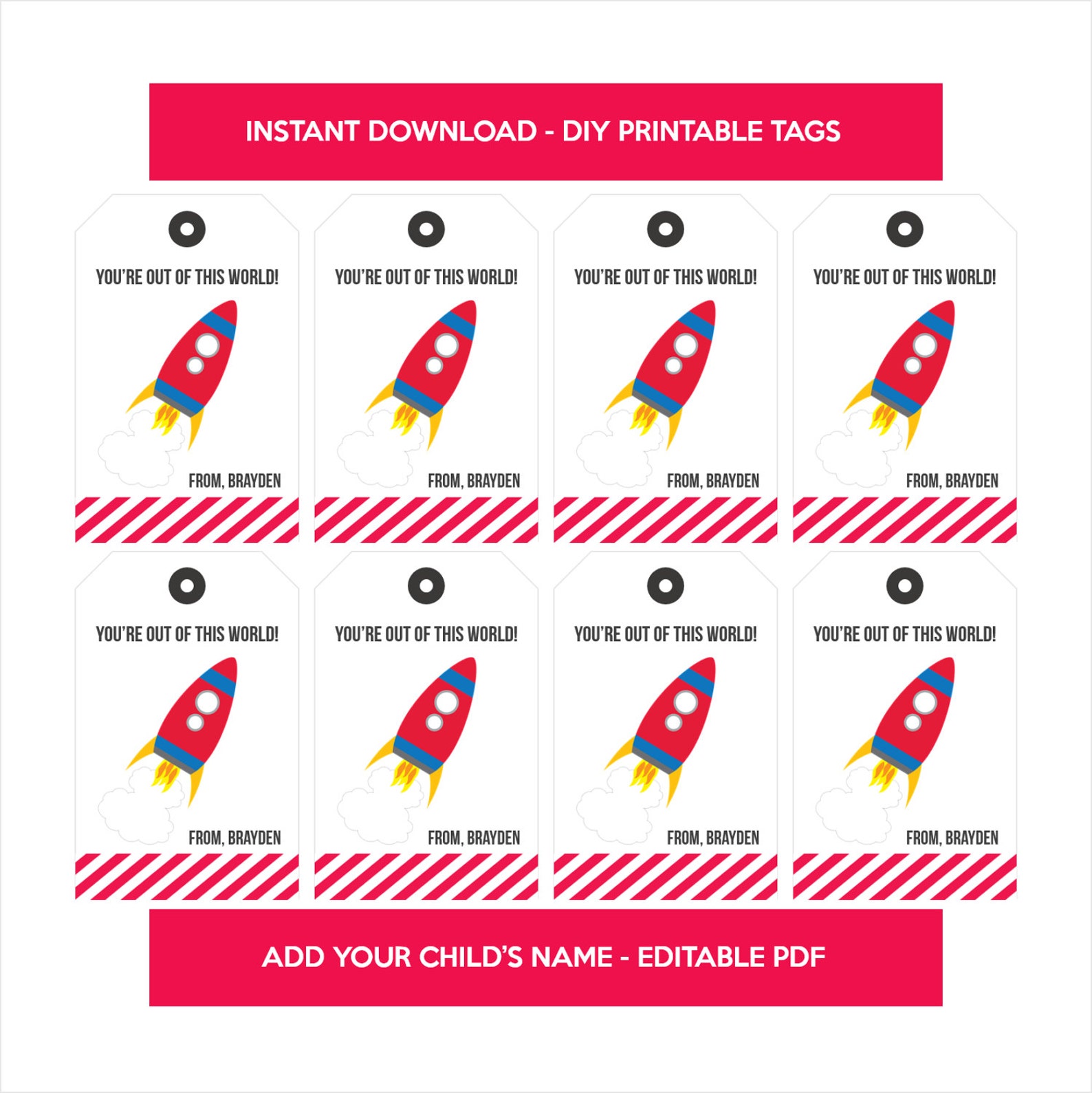 INSTANT DOWNLOAD - DIY PRINTABLE TAGS

YOU'RE OUT OF THIS WORLD!
FROM, BRAYDEN

YOU'RE OUT OF THIS WORLD!
FROM, BRAYDEN

YOU'RE OUT OF THIS WORLD!
FROM, BRAYDEN

YOU'RE OUT OF THIS WORLD!
FROM, BRAYDEN

YOU'RE OUT OF THIS WORLD!
FROM, BRAYDEN

YOU'RE OUT OF THIS WORLD!
FROM, BRAYDEN

YOU'RE OUT OF THIS WORLD!
FROM, BRAYDEN

YOU'RE OUT OF THIS WORLD!
FROM, BRAYDEN

ADD YOUR CHILD'S NAME - EDITABLE PDF