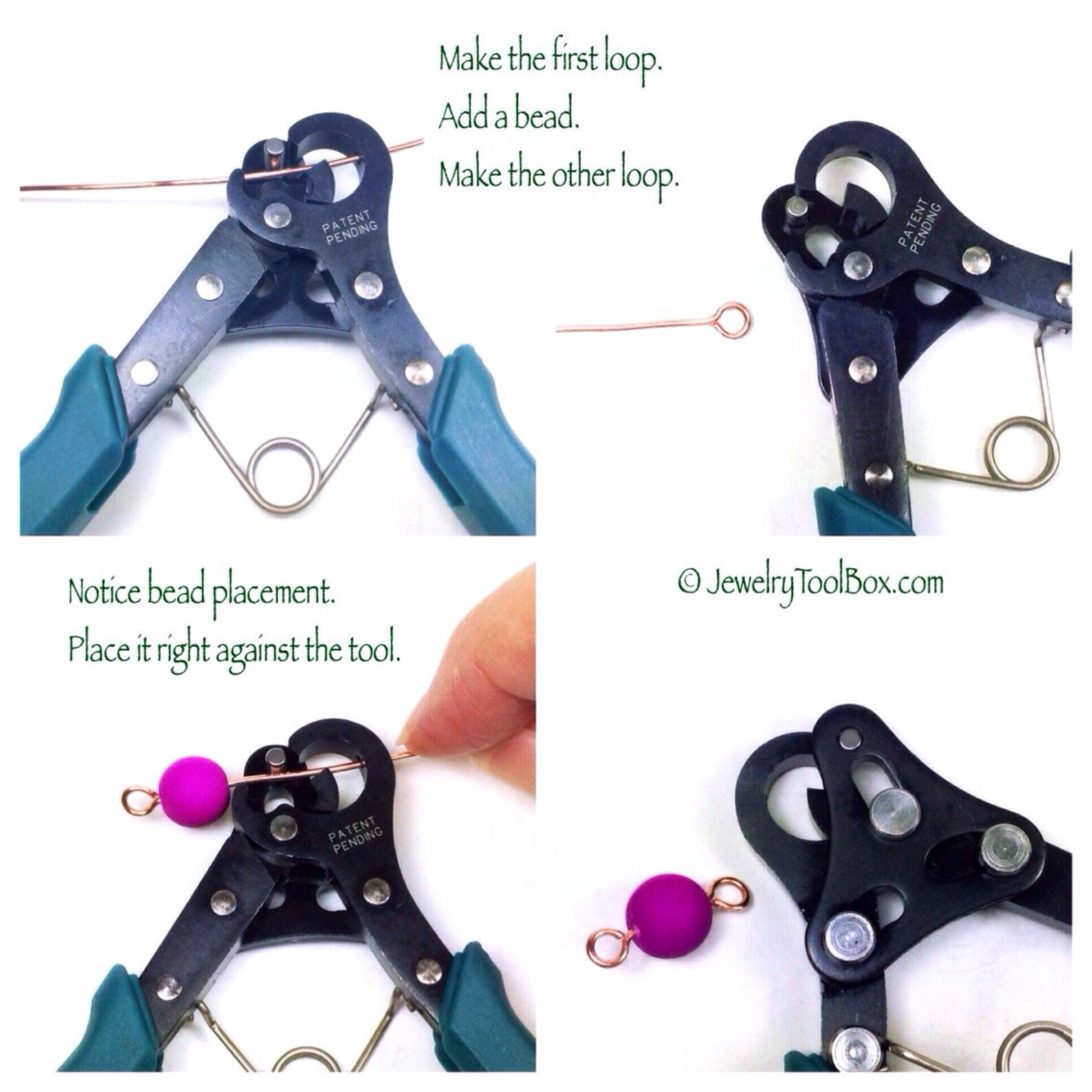 Make the first loop.
Add a bead.
Make the other loop.

PATENT PENDING

PATENT PENDING

Notice bead placement.
Place it right against the tool.

© JewelryToolBox.com

PATENT PENDING