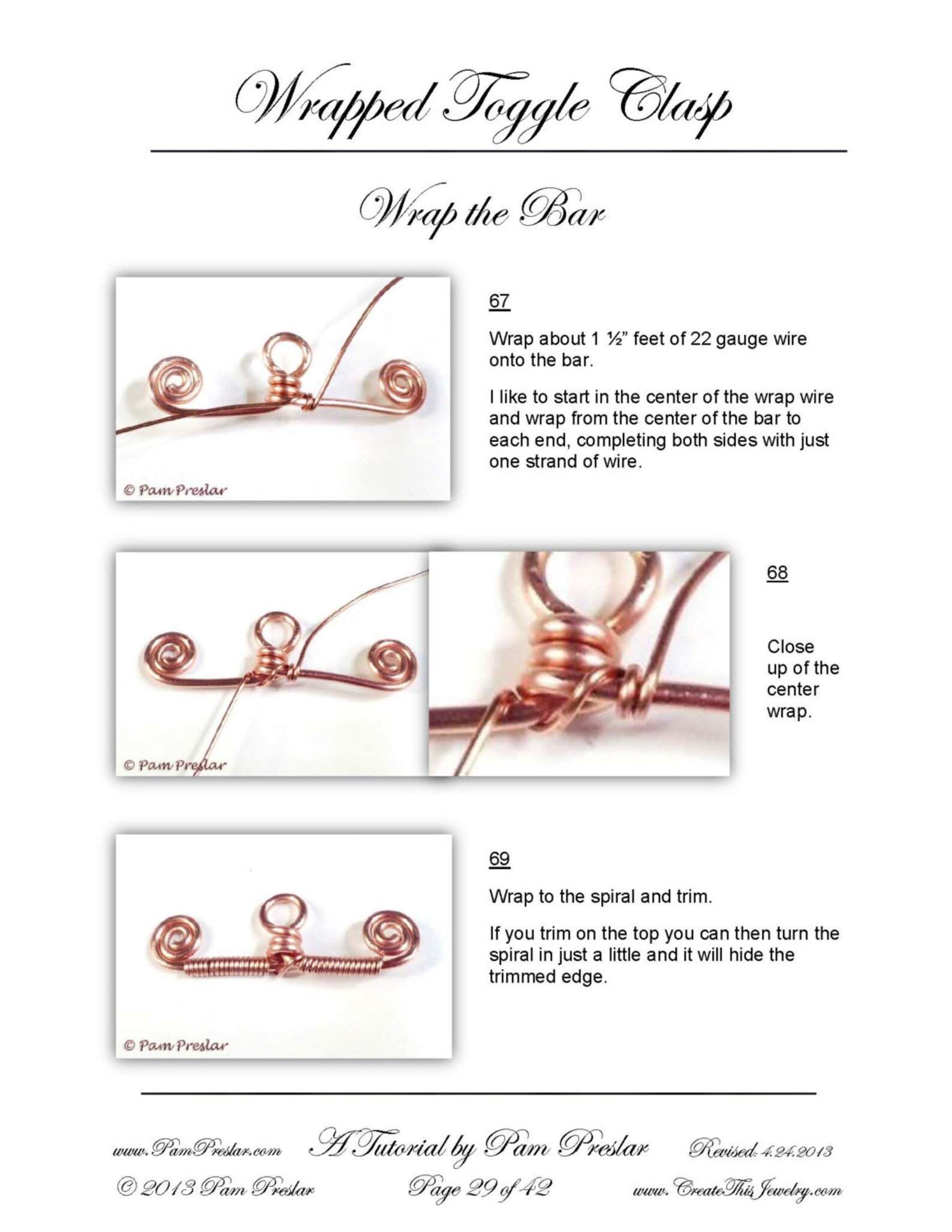 Wrapped Toggle Clasp

Wrap the Bar

© Pam Preslar

67

Wrap about 1 ½" feet of 22 gauge wire onto the bar.

I like to start in the center of the wrap wire and wrap from the center of the bar to each end, completing both sides with just one strand of wire.

© Pam Preslar

68

Close up of the center wrap.

© Pam Preslar

69

Wrap to the spiral and trim.

If you trim on the top you can then turn the spiral in just a little and it will hide the trimmed edge.

www.PamPreslar.com A Tutorial by Pam Preslar Revised: 4.24.2013

© 2013 Pam Preslar Page 29 of 42 www.CreateThisJewelry.com