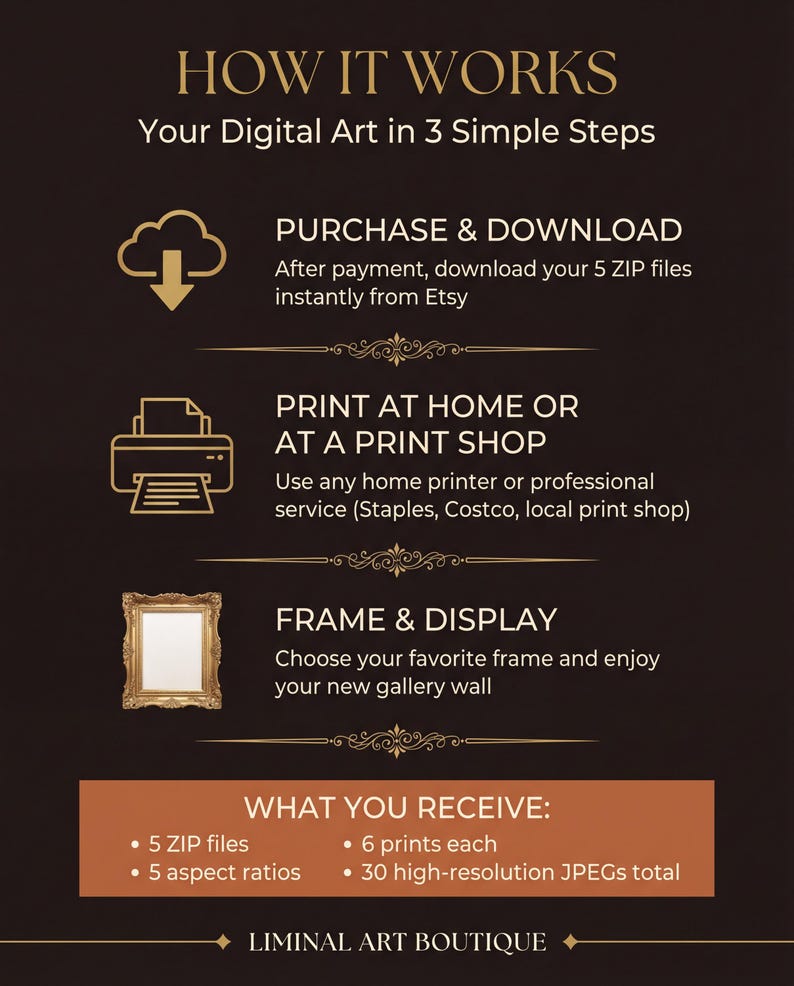 HOW IT WORKS

Your Digital Art in 3 Simple Steps

PURCHASE & DOWNLOAD

After payment, download your 5 ZIP files instantly from Etsy

PRINT AT HOME OR AT A PRINT SHOP

Use any home printer or professional service (Staples, Costco, local print shop)

FRAME & DISPLAY

Choose your favorite frame and enjoy your new gallery wall

WHAT YOU RECEIVE:

• 5 ZIP files
• 5 aspect ratios
• 6 prints each
• 30 high-resolution JPEGs total

LIMINAL ART BOUTIQUE