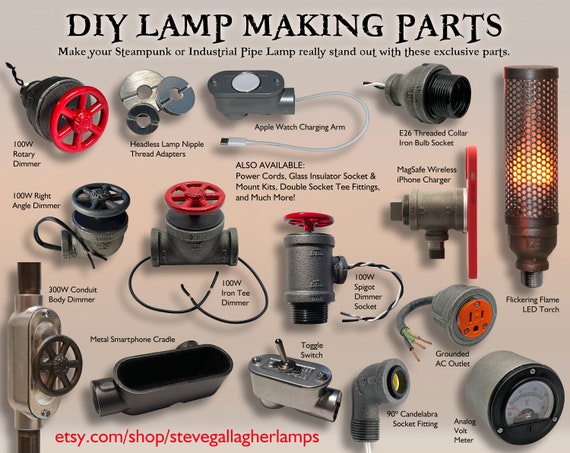 DIY LAMP MAKING PARTS

Make your Steampunk or Industrial Pipe Lamp really stand out with these exclusive parts.

100W Rotary Dimmer

Headless Lamp Nipple Thread Adapters

Apple Watch Charging Arm

E26 Threaded Collar Iron Bulb Socket

ALSO AVAILABLE: Power Cords, Glass Insulator Socket & Mount Kits, Double Socket Tee Fittings, and Much More!

MagSafe Wireless iPhone Charger

100W Right Angle Dimmer

300W Conduit Body Dimmer

100W Iron Tee Dimmer

100W Spigot Dimmer Socket

Flickering Flame LED Torch

Metal Smartphone Cradle

Toggle Switch

Grounded AC Outlet

90° Candelabra Socket Fitting

Analog Volt Meter

etsy.com/shop/stevegallagherlamps