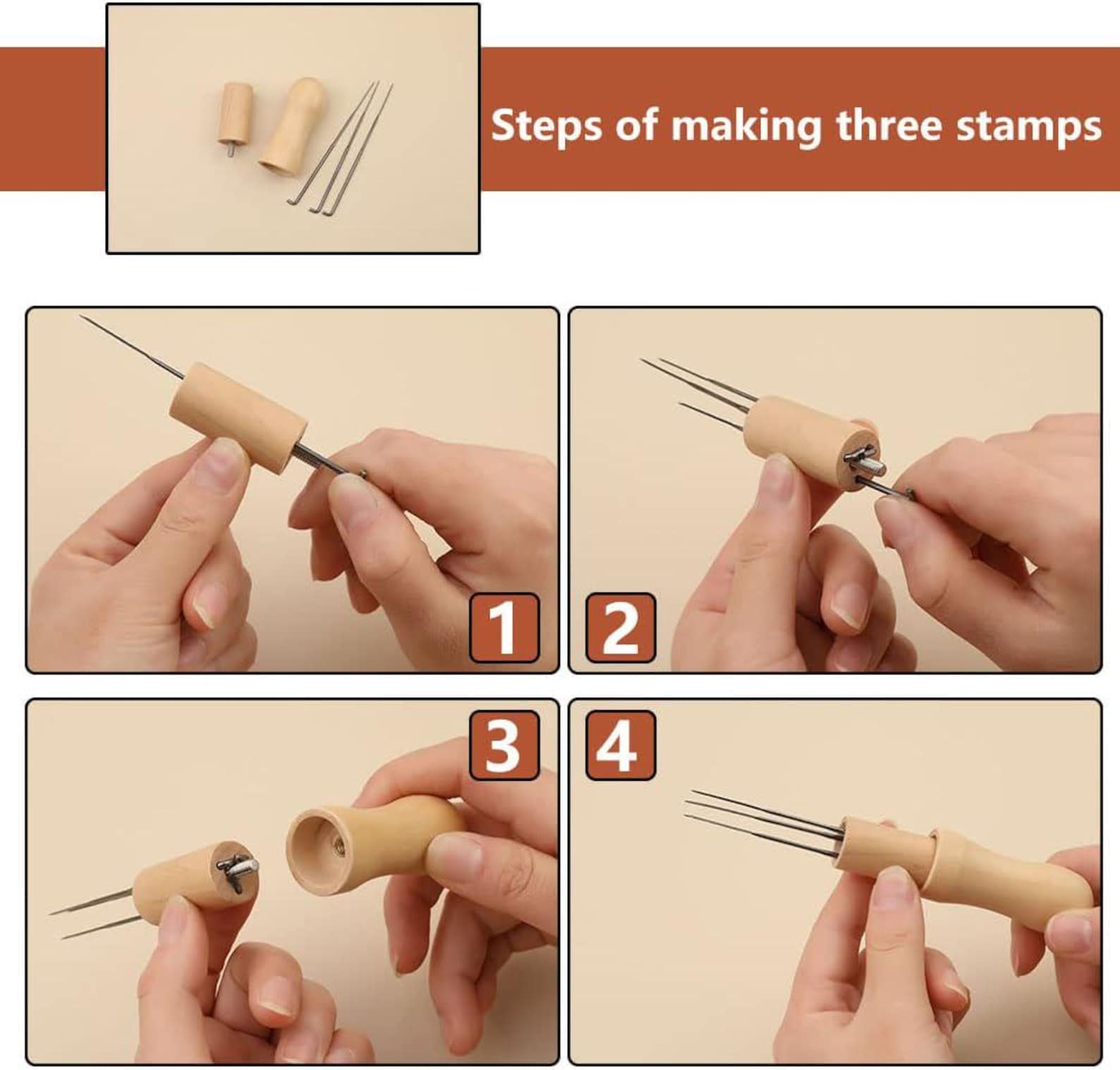 Steps of making three stamps

1

2

3

4