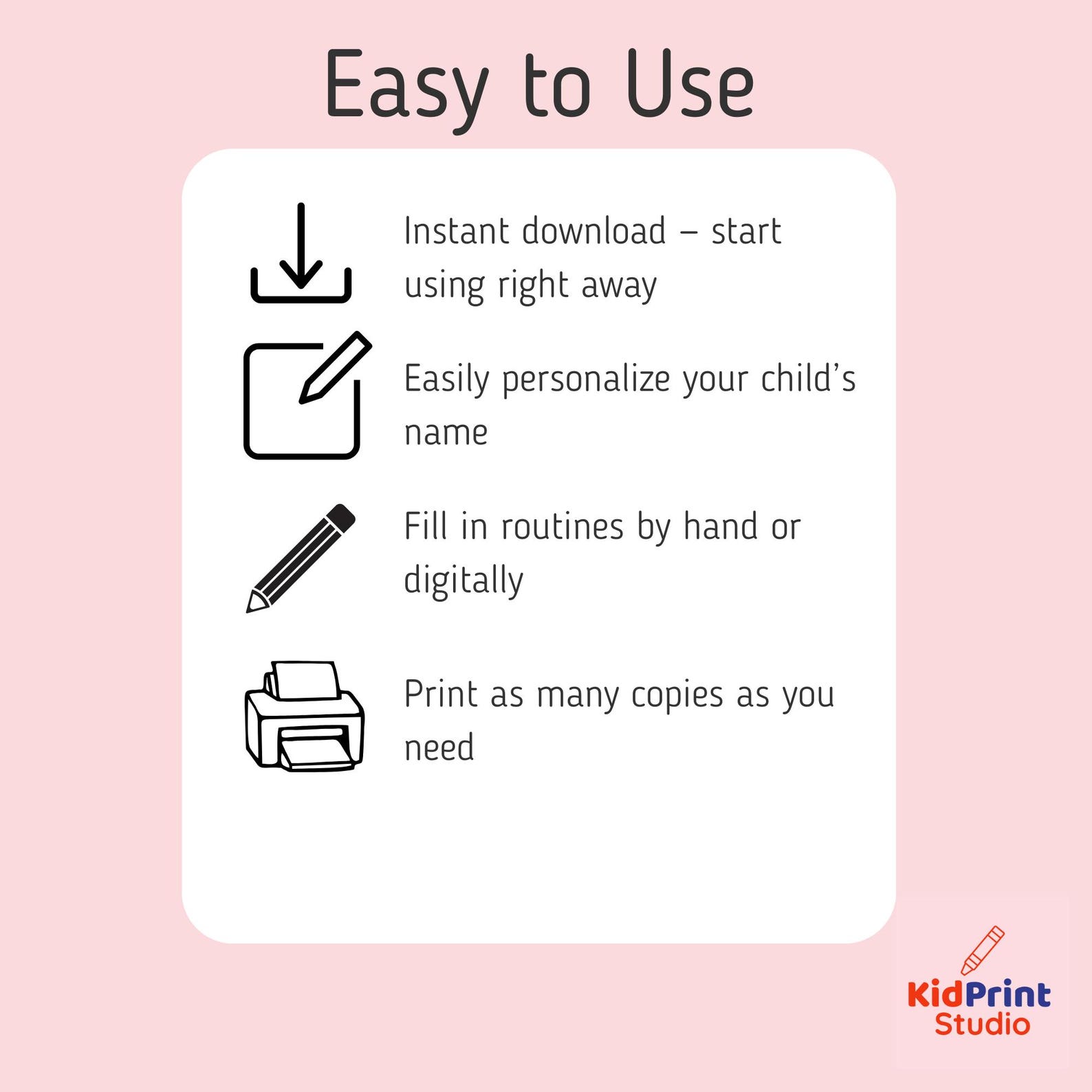 Easy to Use

Instant download – start using right away

Easily personalize your child's name

Fill in routines by hand or digitally

Print as many copies as you need

KidPrint Studio