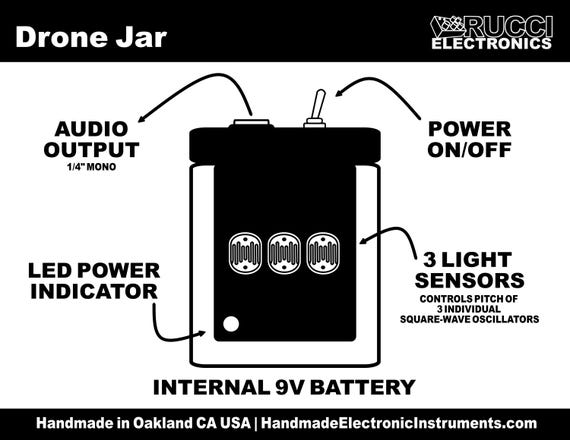 Drone Jar

RUCCI ELECTRONICS

AUDIO OUTPUT
1/4" MONO

POWER ON/OFF

LED POWER INDICATOR

3 LIGHT SENSORS
CONTROLS PITCH OF 3 INDIVIDUAL SQUARE-WAVE OSCILLATORS

INTERNAL 9V BATTERY

Handmade in Oakland CA USA | HandmadeElectronicInstruments.com