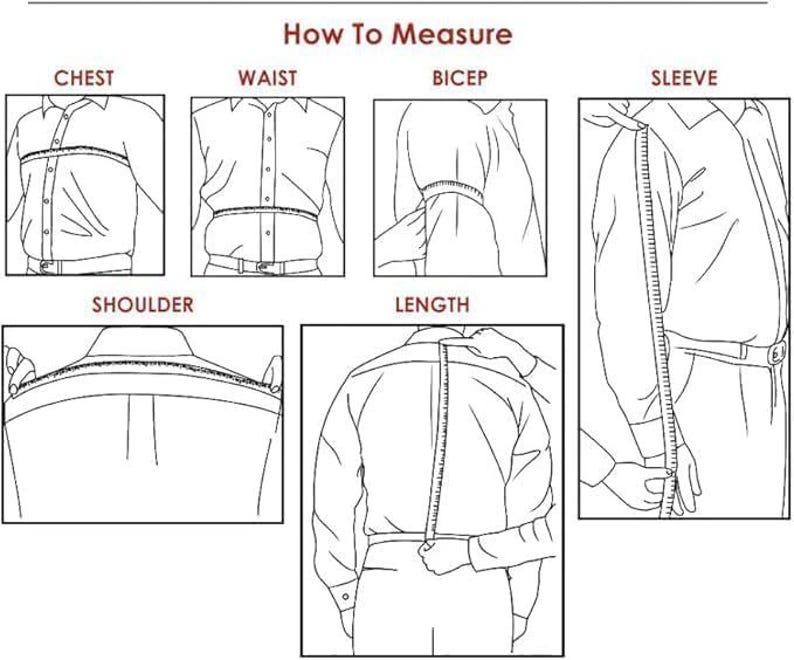 How To Measure

CHEST

WAIST

BICEP

SLEEVE

SHOULDER

LENGTH